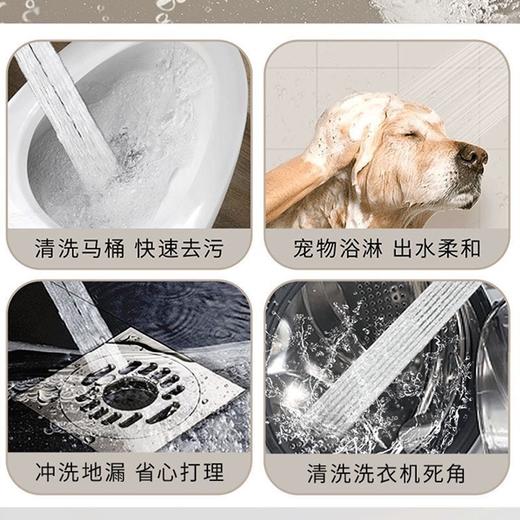 清洗马桶 快速去污

宠物浴淋 出水柔和

冲洗地漏 省心打理

清洗洗衣机死角