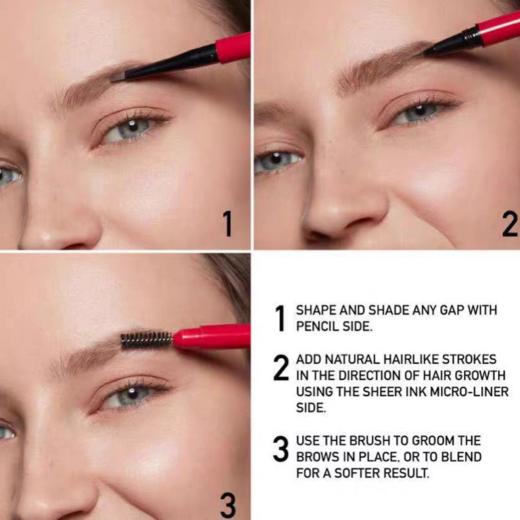 1

2

3

1 SHAPE AND SHADE ANY GAP WITH PENCIL SIDE.

2 ADD NATURAL HAIRLIKE STROKES IN THE DIRECTION OF HAIR GROWTH USING THE SHEER INK MICRO-LINER SIDE.

3 USE THE BRUSH TO GROOM THE BROWS IN PLACE, OR TO BLEND FOR A SOFTER RESULT.