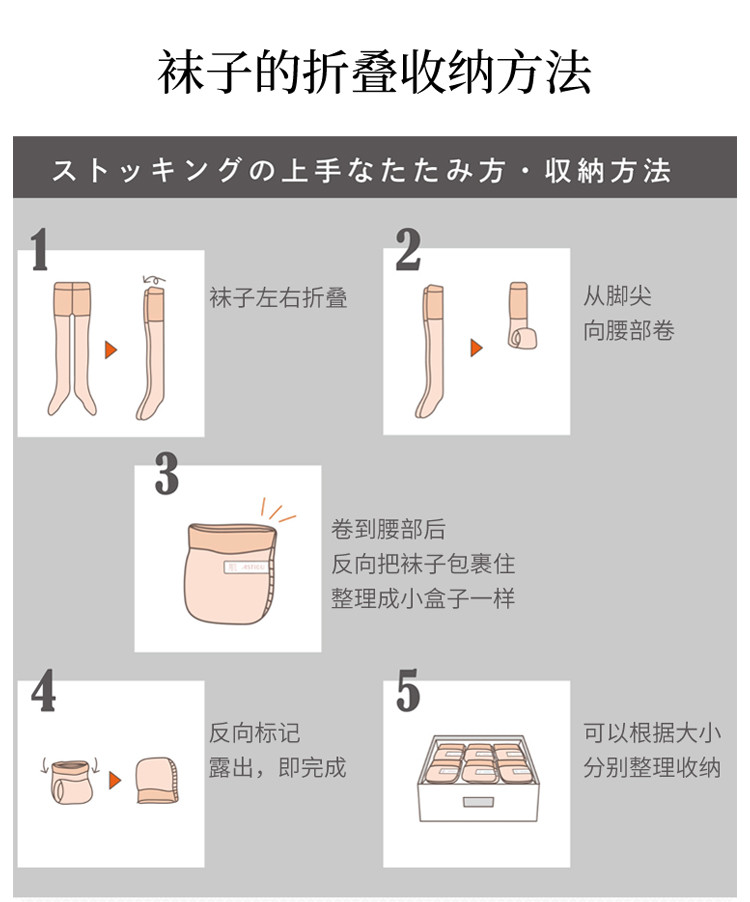 袜子的折叠收纳方法

ストッキングの上手なたたみ方・収納方法

1

袜子左右折叠

2

从脚尖
向腰部卷

3

卷到腰部后
反向把袜子包裹住
整理成小盒子一样

4

反向标记
露出，即完成

5

可以根据大小
分别整理收纳