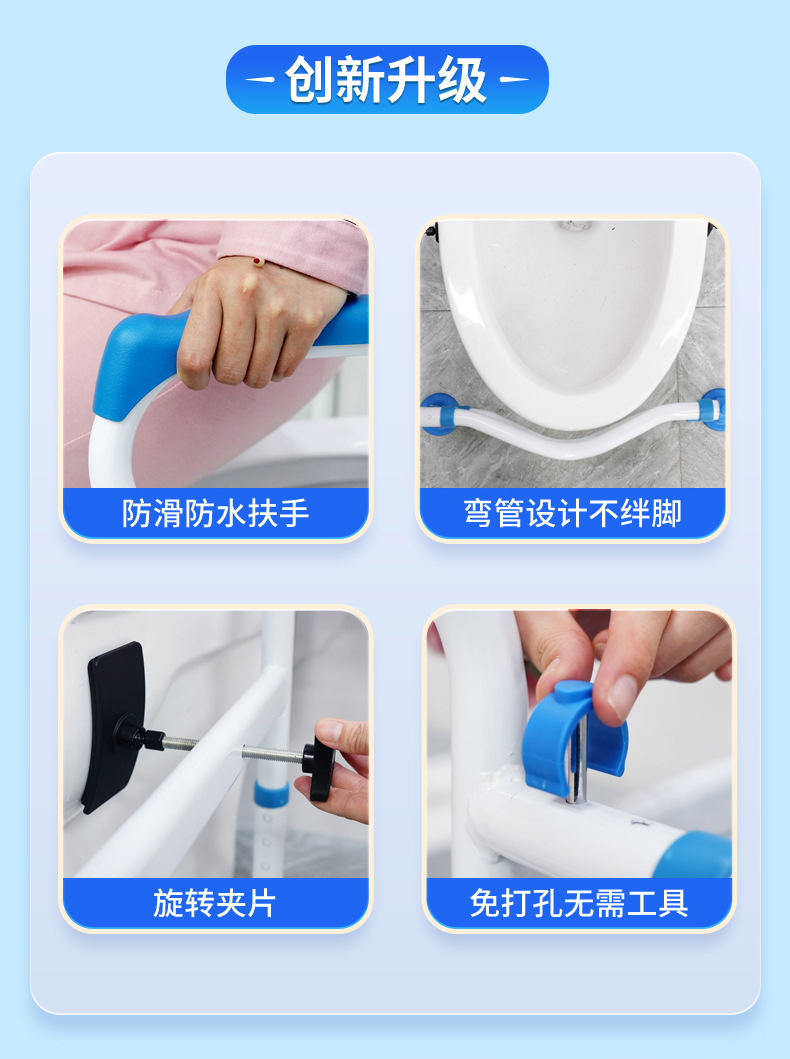 创新升级

防滑防水扶手

弯管设计不绊脚

旋转夹片

免打孔无需工具