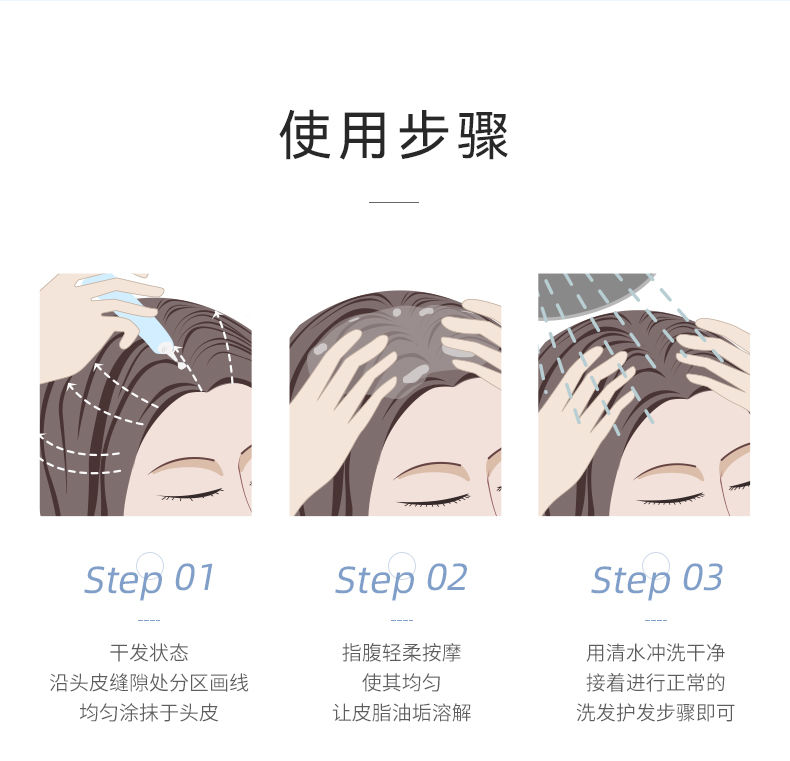 使用步骤

Step 01

干发状态
沿头皮缝隙处分区画线
均匀涂抹于头皮

Step 02

指腹轻柔按摩
使其均匀
让皮脂油垢溶解

Step 03

用清水冲洗干净
接着进行正常的
洗发护发步骤即可