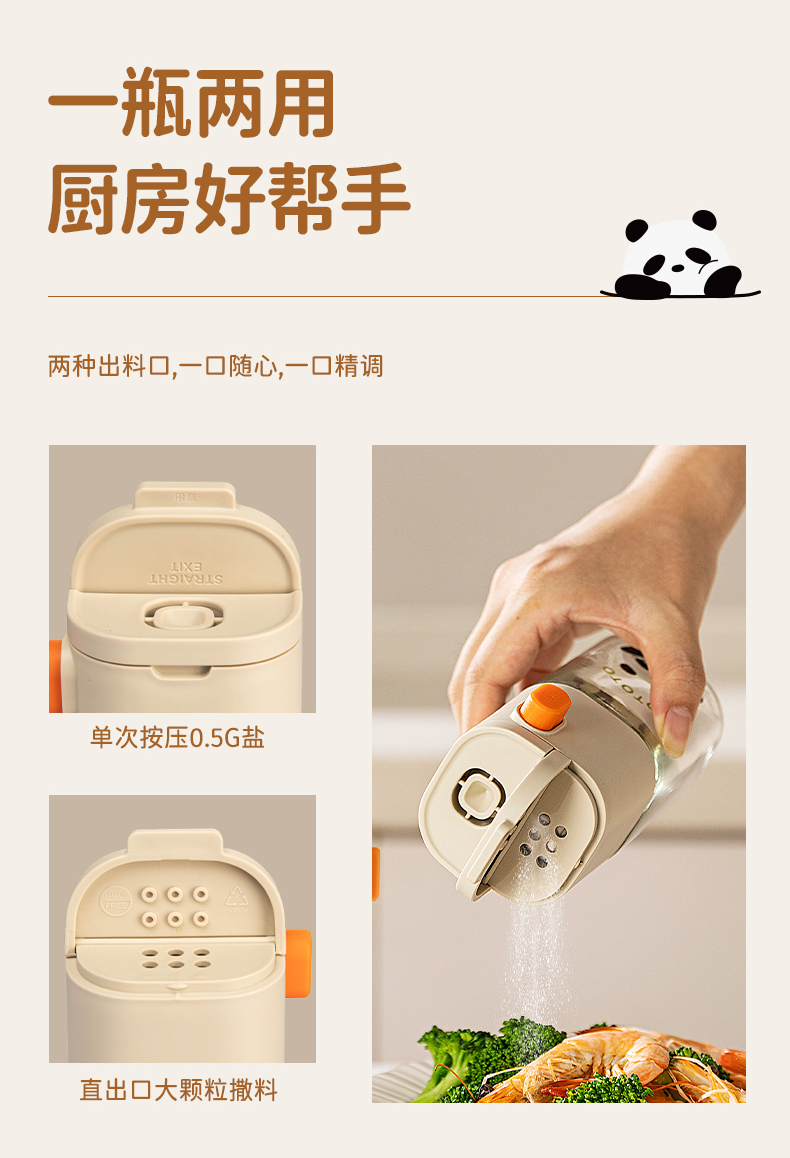 一瓶两用
厨房好帮手

两种出料口,一口随心,一口精调

STRAIGHT EXIT

单次按压0.5G盐

直出口大颗粒撒料