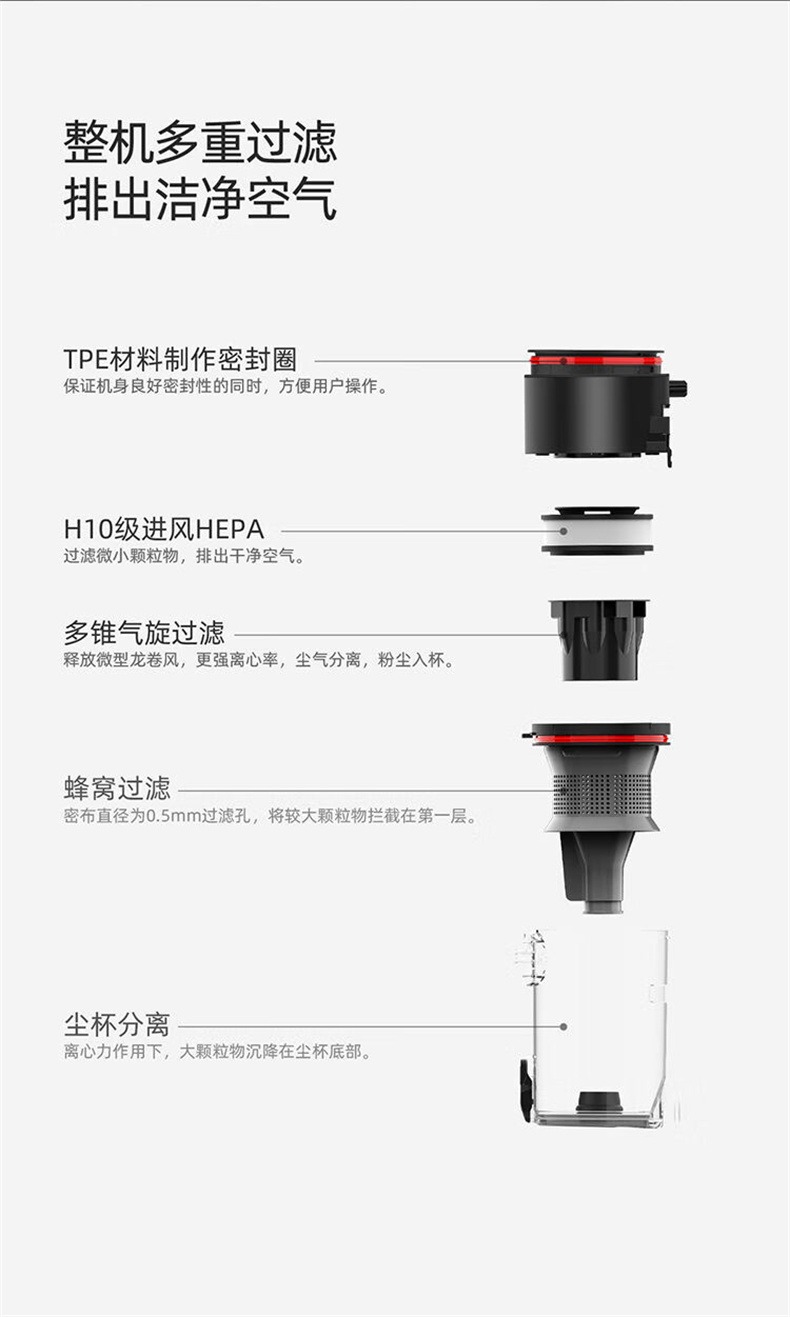 整机多重过滤
排出洁净空气

TPE材料制作密封圈
保证机身良好密封性的同时，方便用户操作。

H10级进风HEPA
过滤微小颗粒物，排出干净空气。

多锥气旋过滤
释放微型龙卷风，更强离心率，尘气分离，粉尘入杯。

蜂窝过滤
密布直径为0.5mm过滤孔，将较大颗粒物拦截在第一层。

尘杯分离
离心力作用下，大颗粒物沉降在尘杯底部。