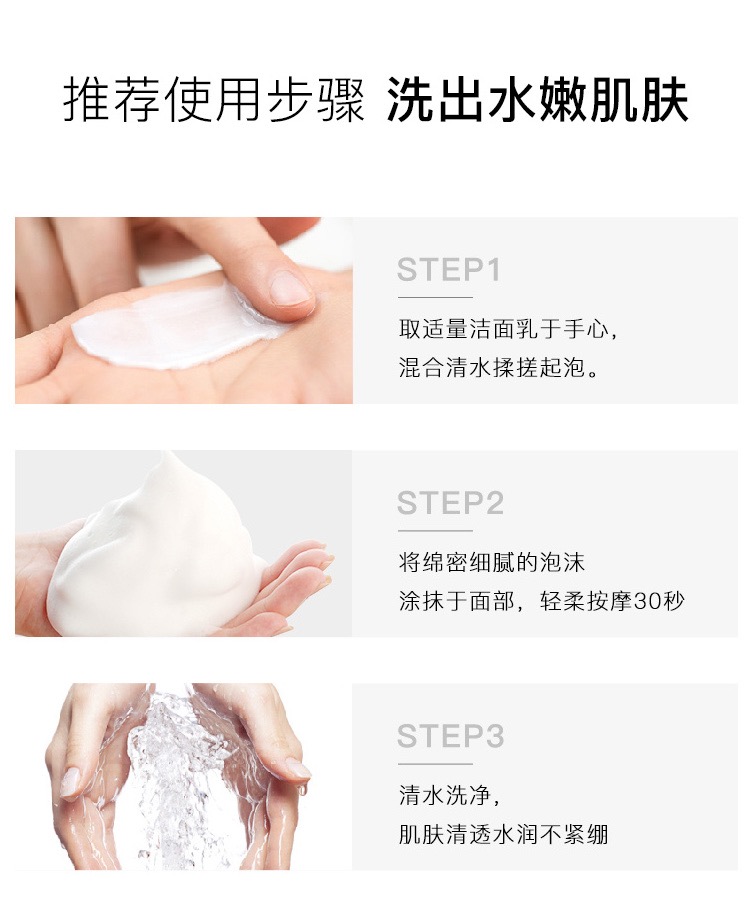 推荐使用步骤 洗出水嫩肌肤

STEP1

取适量洁面乳于手心，
混合清水揉搓起泡。

STEP2

将绵密细腻的泡沫
涂抹于面部，轻柔按摩30秒

STEP3

清水洗净，
肌肤清透水润不紧绷