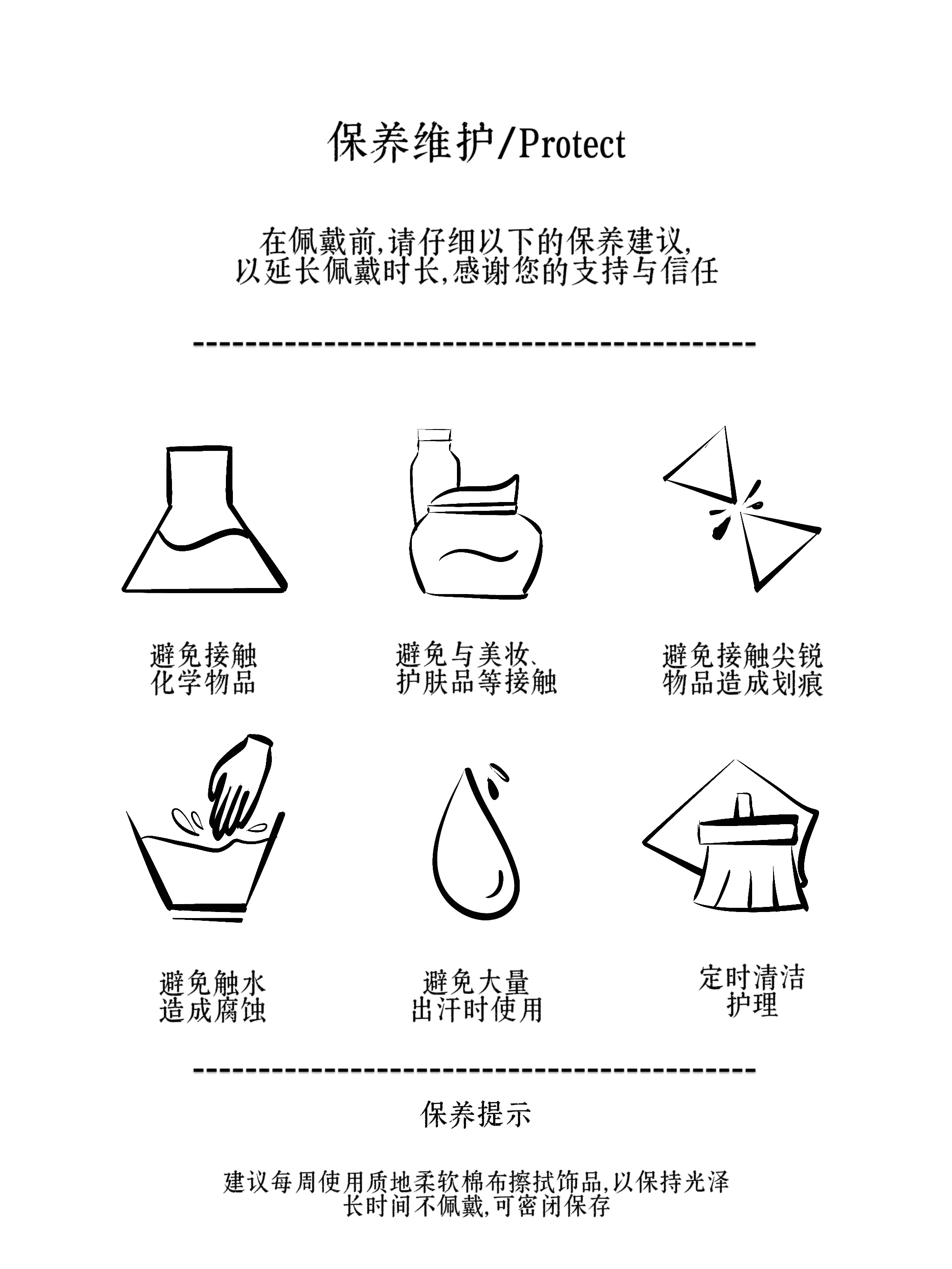 保养维护/Protect

在佩戴前,请仔细以下的保养建议,
以延长佩戴时长,感谢您的支持与信任

避免接触
化学物品

避免与美妆、
护肤品等接触

避免接触尖锐
物品造成划痕

避免触水
造成腐蚀

避免大量
出汗时使用

定时清洁
护理

保养提示

建议每周使用质地柔软棉布擦拭饰品,以保持光泽
长时间不佩戴,可密闭保存