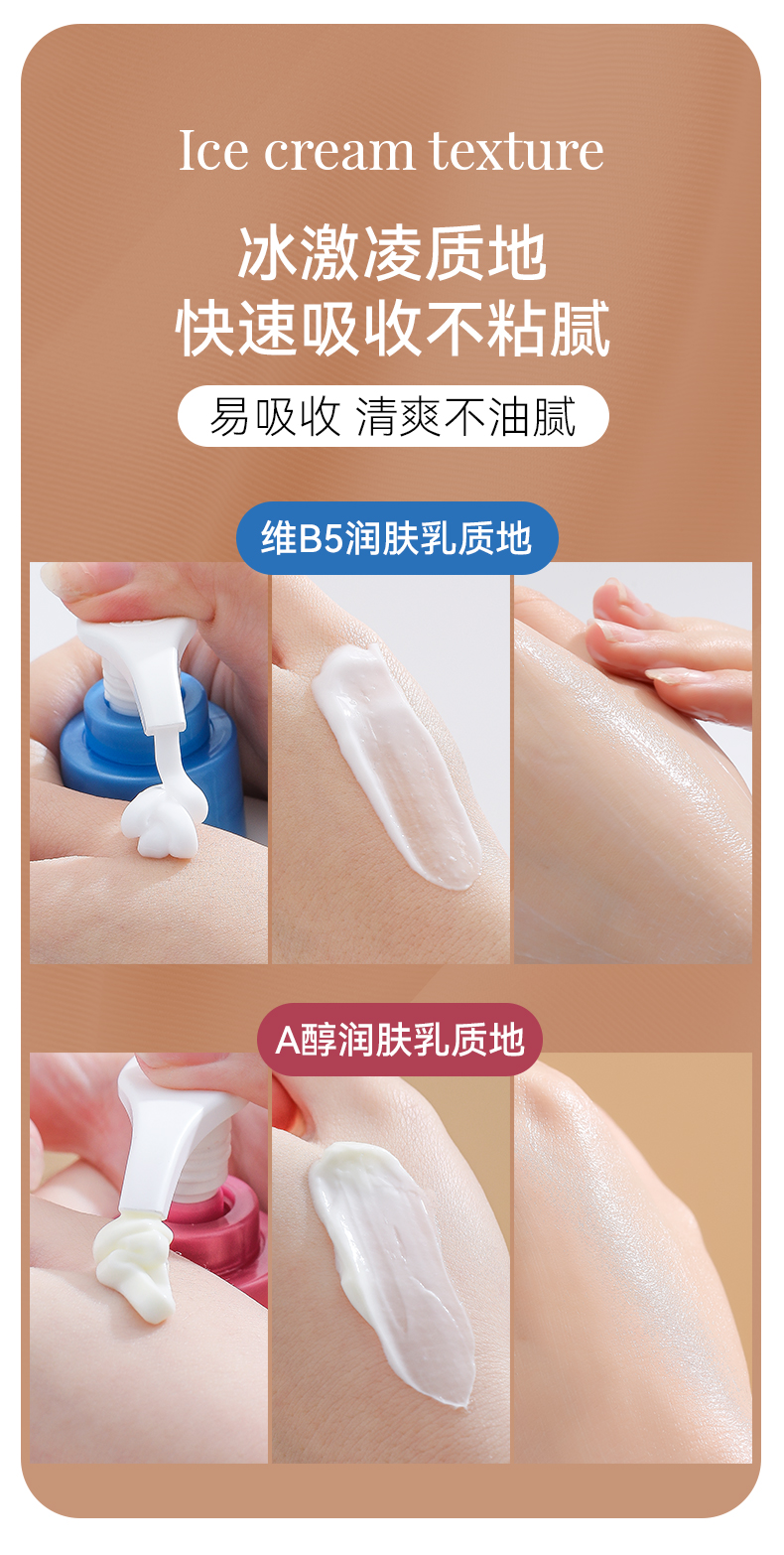 Ice cream texture

冰激凌质地
快速吸收不粘腻

易吸收 清爽不油腻

维B5润肤乳质地

A醇润肤乳质地