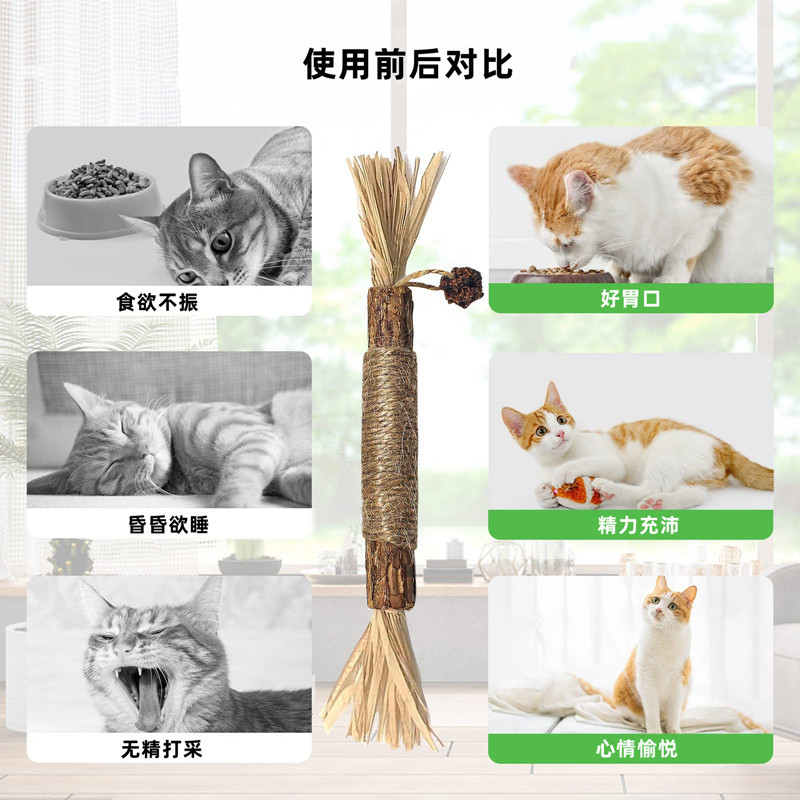 使用前后对比

食欲不振

昏昏欲睡

无精打采

好胃口

精力充沛

心情愉悦