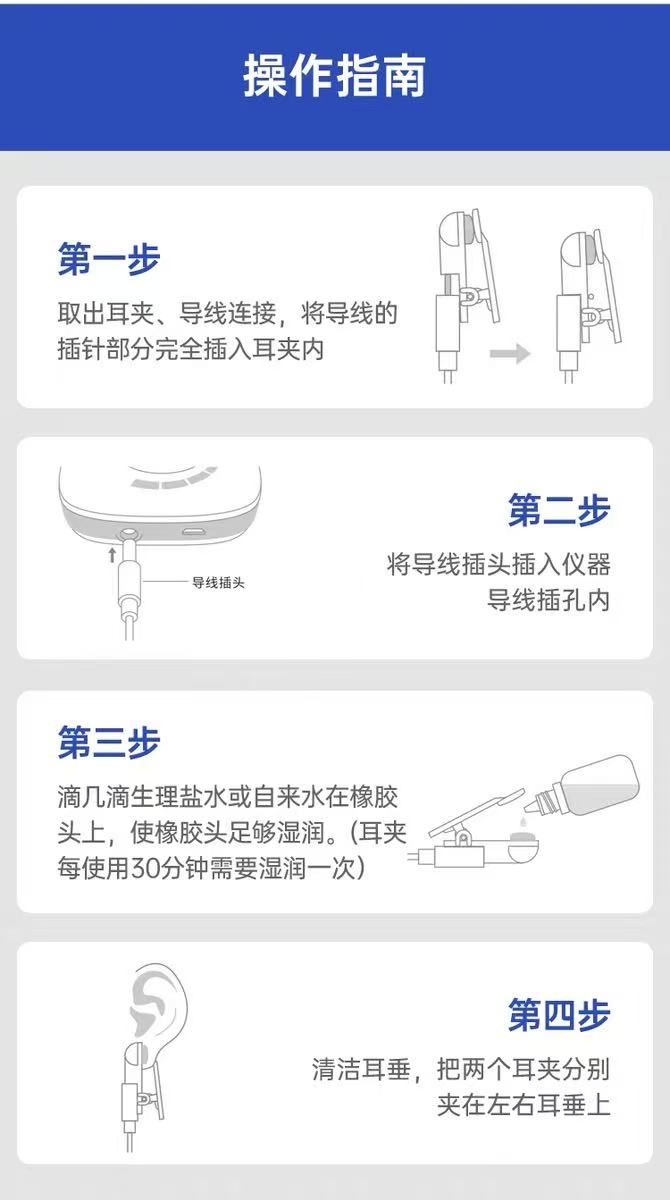 操作指南

第一步
取出耳夹、导线连接，将导线的插针部分完全插入耳夹内

导线插头

第二步
将导线插头插入仪器导线插孔内

第三步
滴几滴生理盐水或自来水在橡胶头上，使橡胶头足够湿润。(耳夹每使用30分钟需要湿润一次)

第四步
清洁耳垂，把两个耳夹分别夹在左右耳垂上