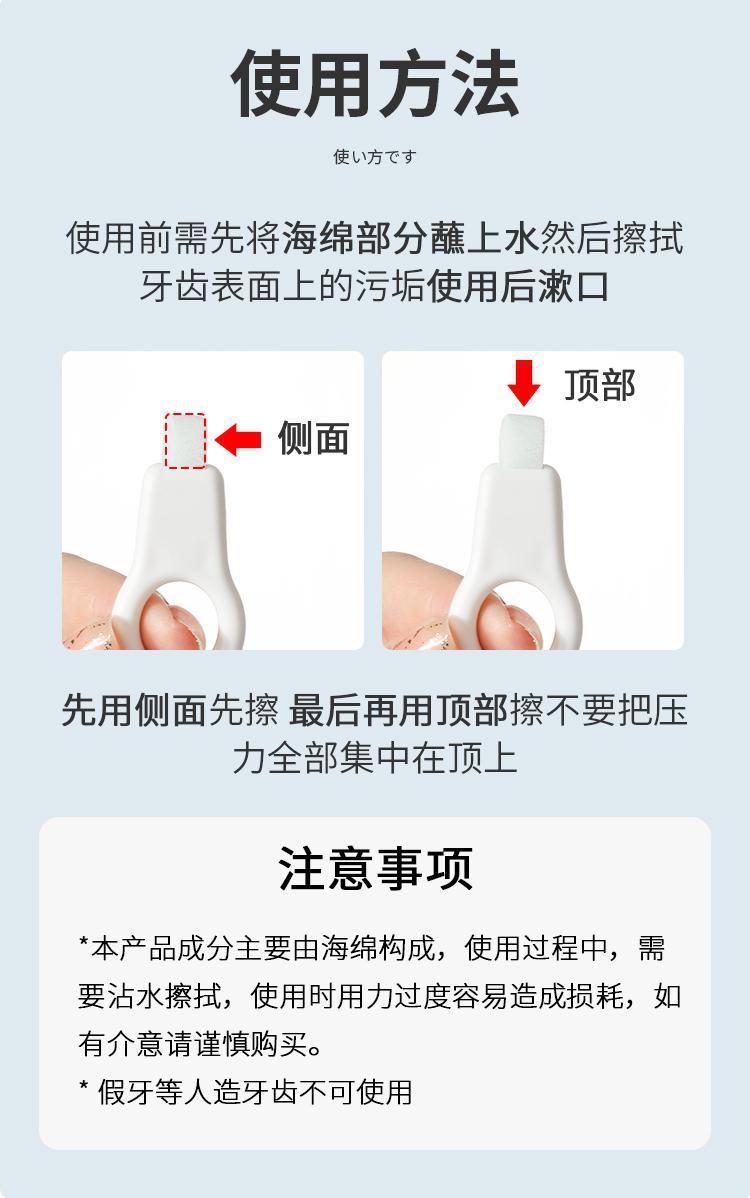 使用方法

使い方です

使用前需先将海绵部分蘸上水然后擦拭牙齿表面上的污垢使用后漱口

侧面

顶部

先用侧面先擦 最后再用顶部擦不要把压力全部集中在顶上

注意事项

*本产品成分主要由海绵构成，使用过程中，需要沾水擦拭，使用时用力过度容易造成损耗，如有介意请谨慎购买。

* 假牙等人造牙齿不可使用