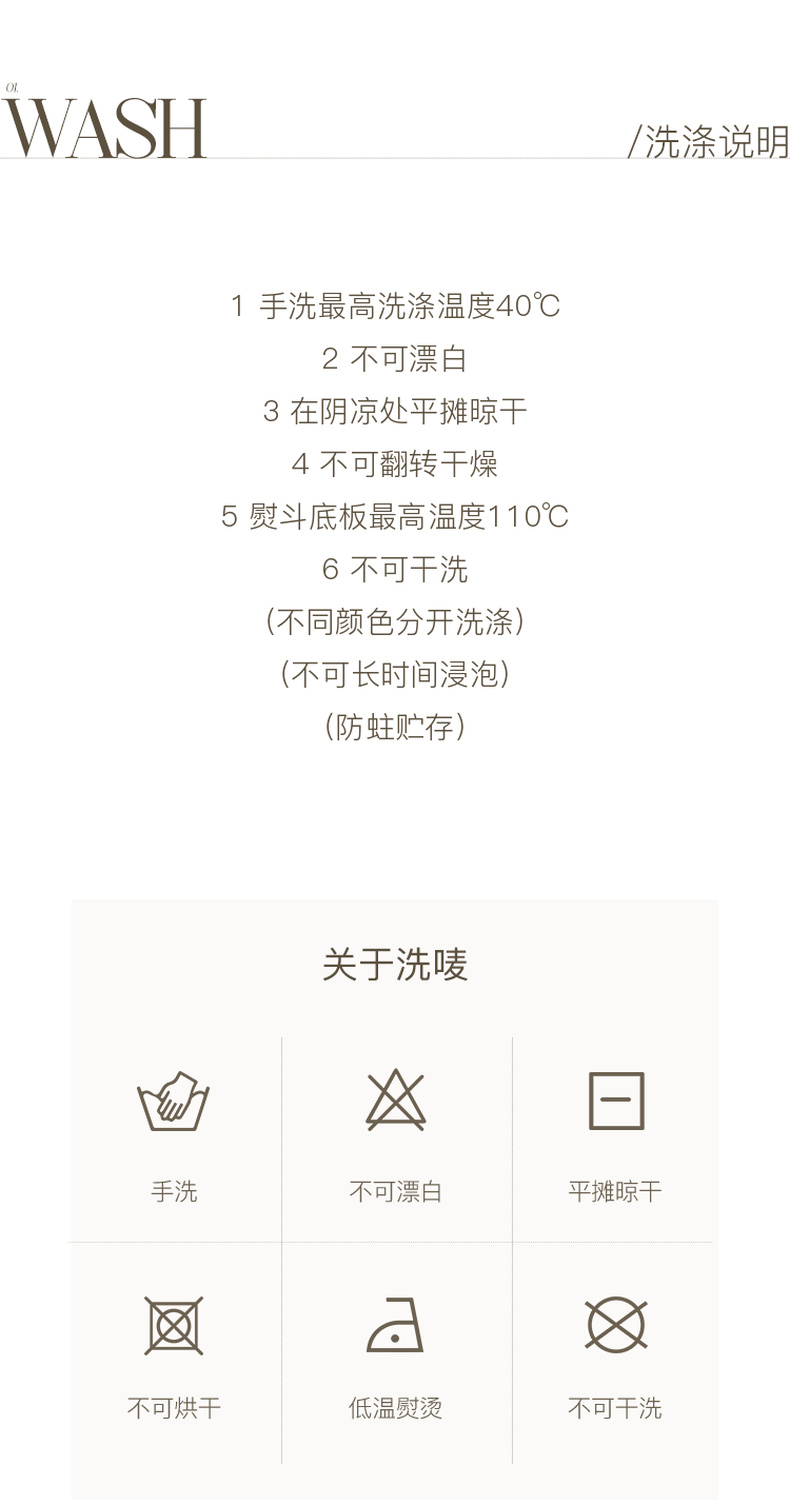 01.
WASH

/洗涤说明

1 手洗最高洗涤温度40℃
2 不可漂白
3 在阴凉处平摊晾干
4 不可翻转干燥
5 熨斗底板最高温度110℃
6 不可干洗
(不同颜色分开洗涤)
(不可长时间浸泡)
(防蛀贮存)

关于洗唛

手洗

不可漂白

平摊晾干

不可烘干

低温熨烫

不可干洗