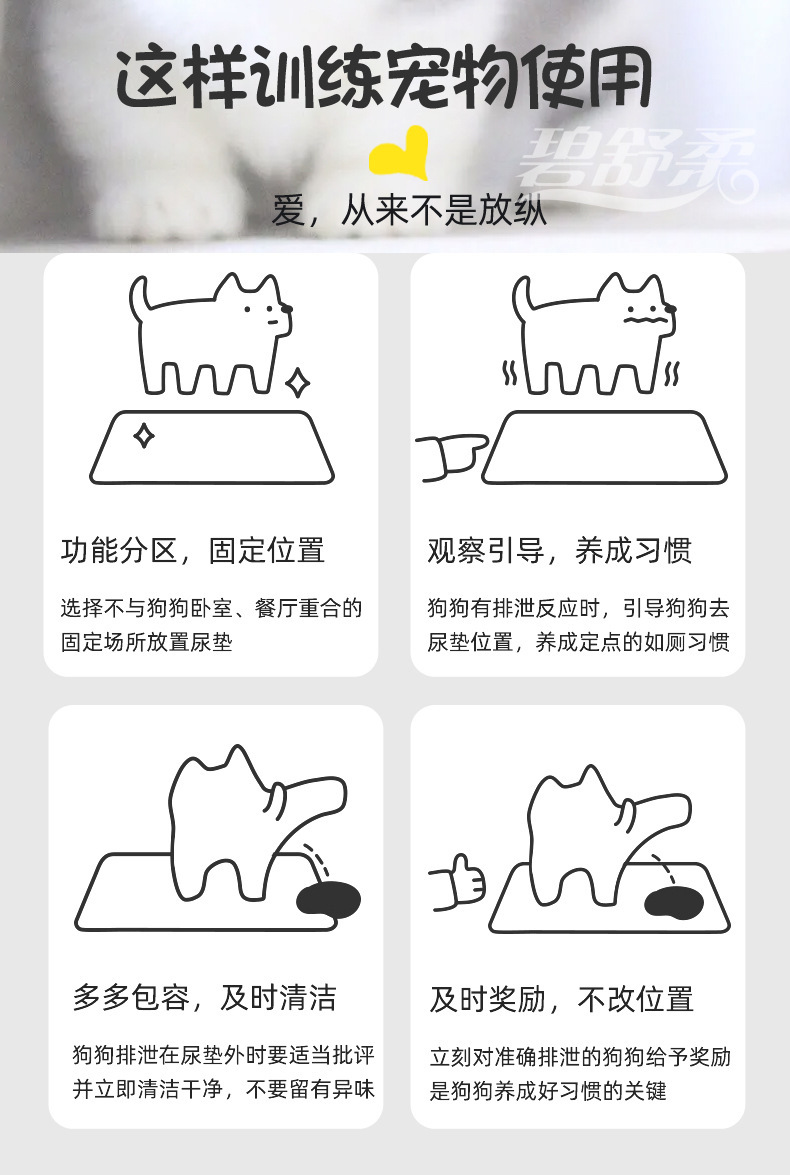 这样训练宠物使用

碧舒柔

爱，从来不是放纵

功能分区，固定位置

选择不与狗狗卧室、餐厅重合的固定场所放置尿垫

观察引导，养成习惯

狗狗有排泄反应时，引导狗狗去尿垫位置，养成定点的如厕习惯

多多包容，及时清洁

狗狗排泄在尿垫外时要适当批评并立即清洁干净，不要留有异味

及时奖励，不改位置

立刻对准确排泄的狗狗给予奖励是狗狗养成好习惯的关键