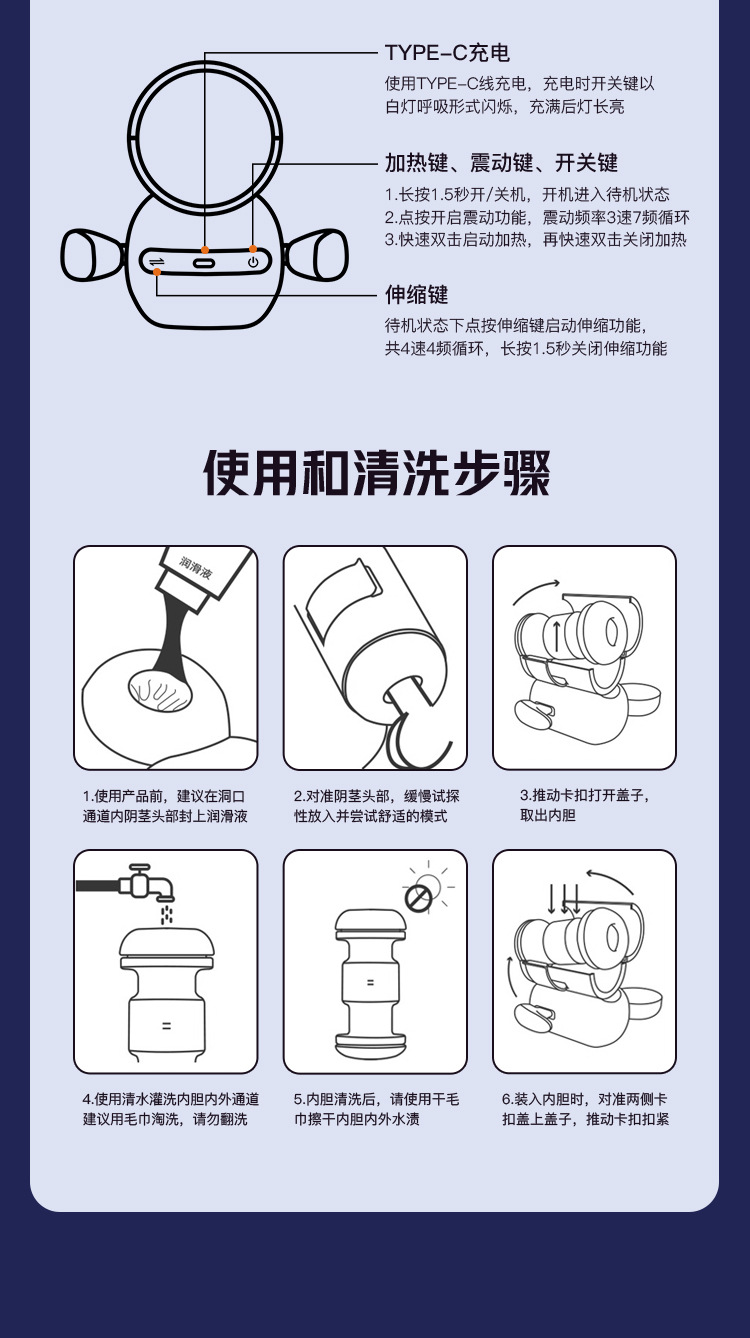 TYPE-C充电
使用TYPE-C线充电，充电时开关键以白灯呼吸形式闪烁，充满后灯长亮

加热键、震动键、开关键
1.长按1.5秒开/关机，开机进入待机状态
2.点按开启震动功能，震动频率3速7频循环
3.快速双击启动加热，再快速双击关闭加热

伸缩键
待机状态下点按伸缩键启动伸缩功能，共4速4频循环，长按1.5秒关闭伸缩功能

使用和清洗步骤

润滑液

1.使用产品前，建议在洞口通道内阴茎头部封上润滑液

2.对准阴茎头部，缓慢试探性放入并尝试舒适的模式

3.推动卡扣打开盖子，取出内胆

4.使用清水灌洗内胆内外通道建议用毛巾淘洗，请勿翻洗

5.内胆清洗后，请使用干毛巾擦干内胆内外水渍

6.装入内胆时，对准两侧卡扣盖上盖子，推动卡扣扣紧