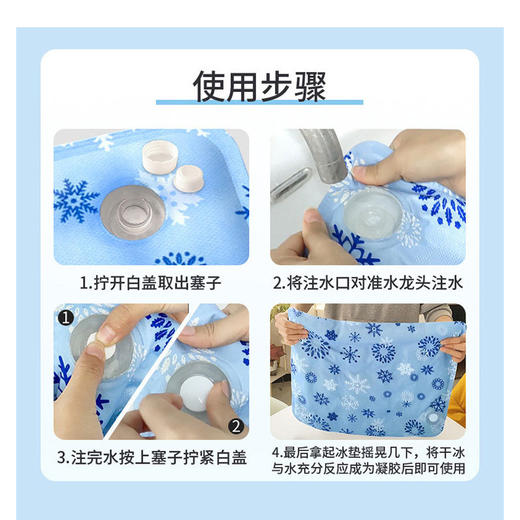 使用步骤

1.拧开白盖取出塞子

2.将注水口对准水龙头注水

1

2

3.注完水按上塞子拧紧白盖

4.最后拿起冰垫摇晃几下，将干冰与水充分反应成为凝胶后即可使用