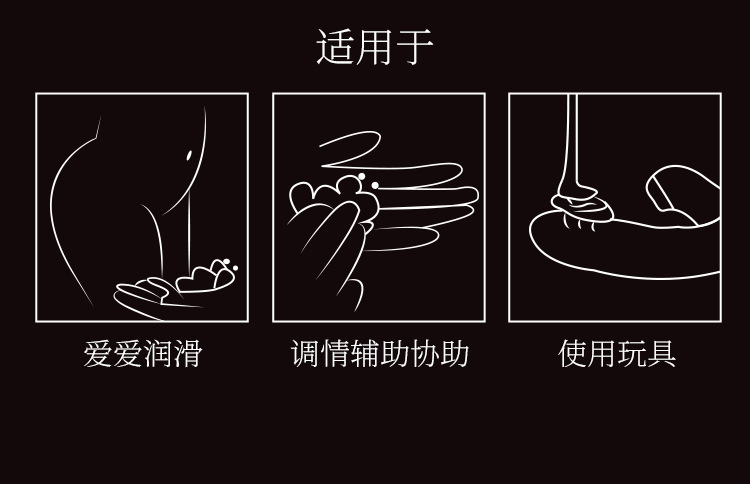 适用于

爱爱润滑

调情辅助协助

使用玩具