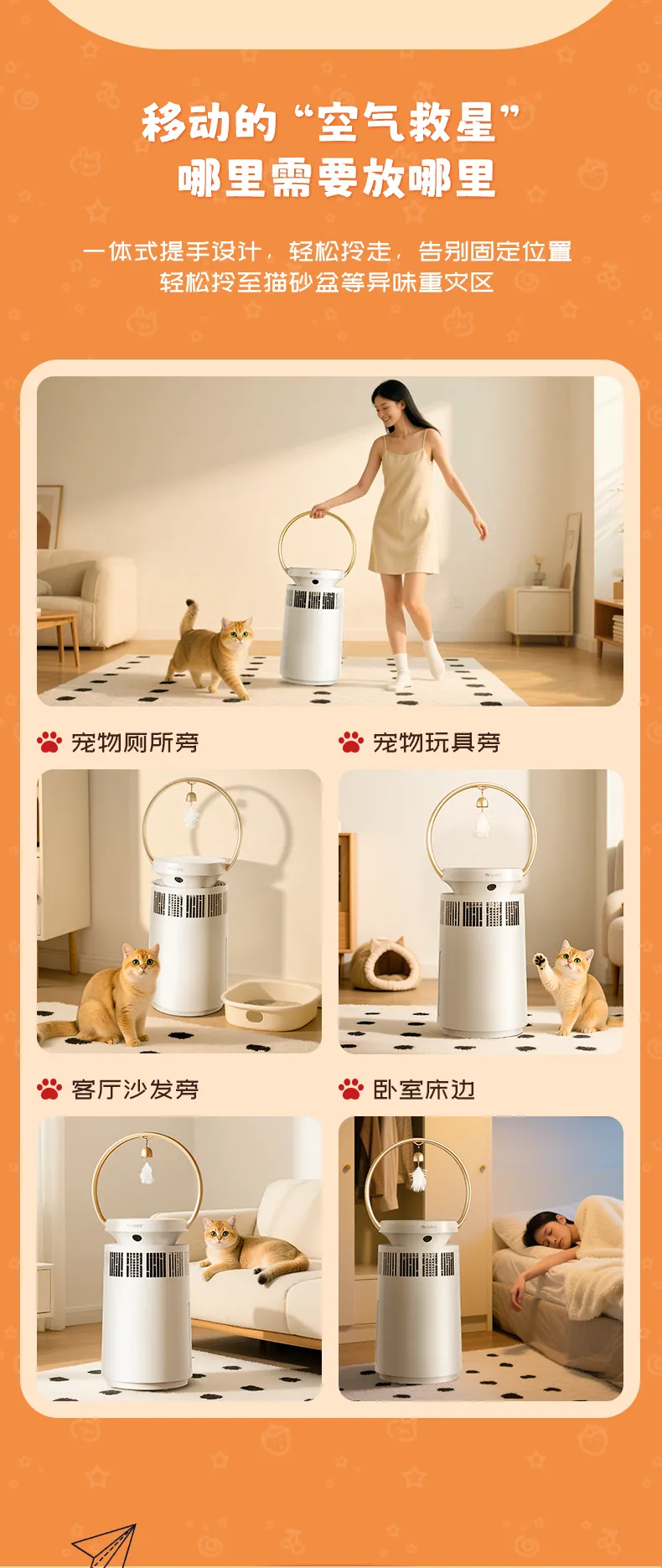 移动的“空气救星”
哪里需要放哪里

一体式提手设计，轻松拎走，告别固定位置
轻松拎至猫砂盆等异味重灾区

宠物厕所旁

宠物玩具旁

客厅沙发旁

卧室床边