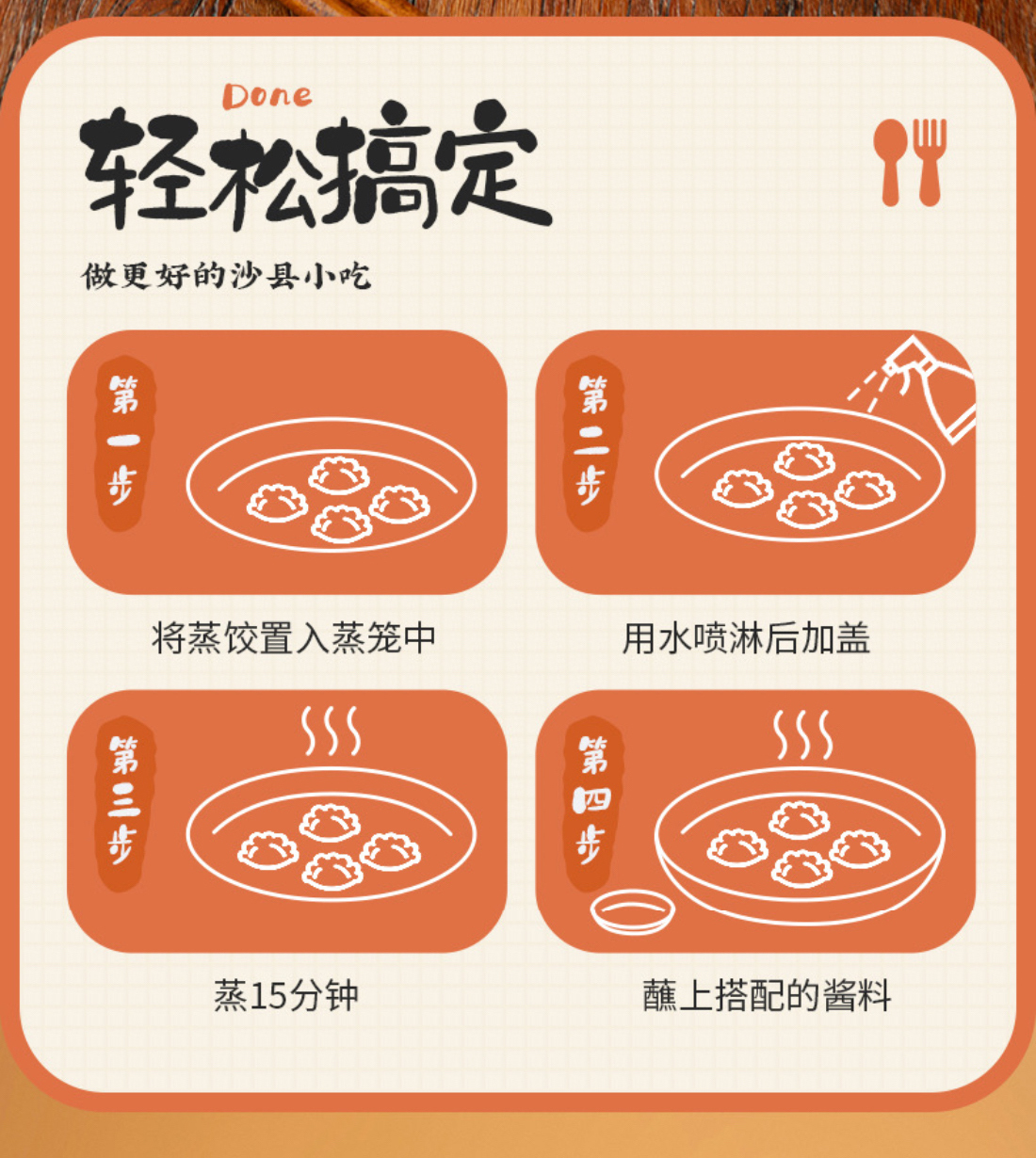 Done
轻松搞定
做更好的沙县小吃

第一步
将蒸饺置入蒸笼中

第二步
用水喷淋后加盖

第三步
蒸15分钟

第四步
蘸上搭配的酱料