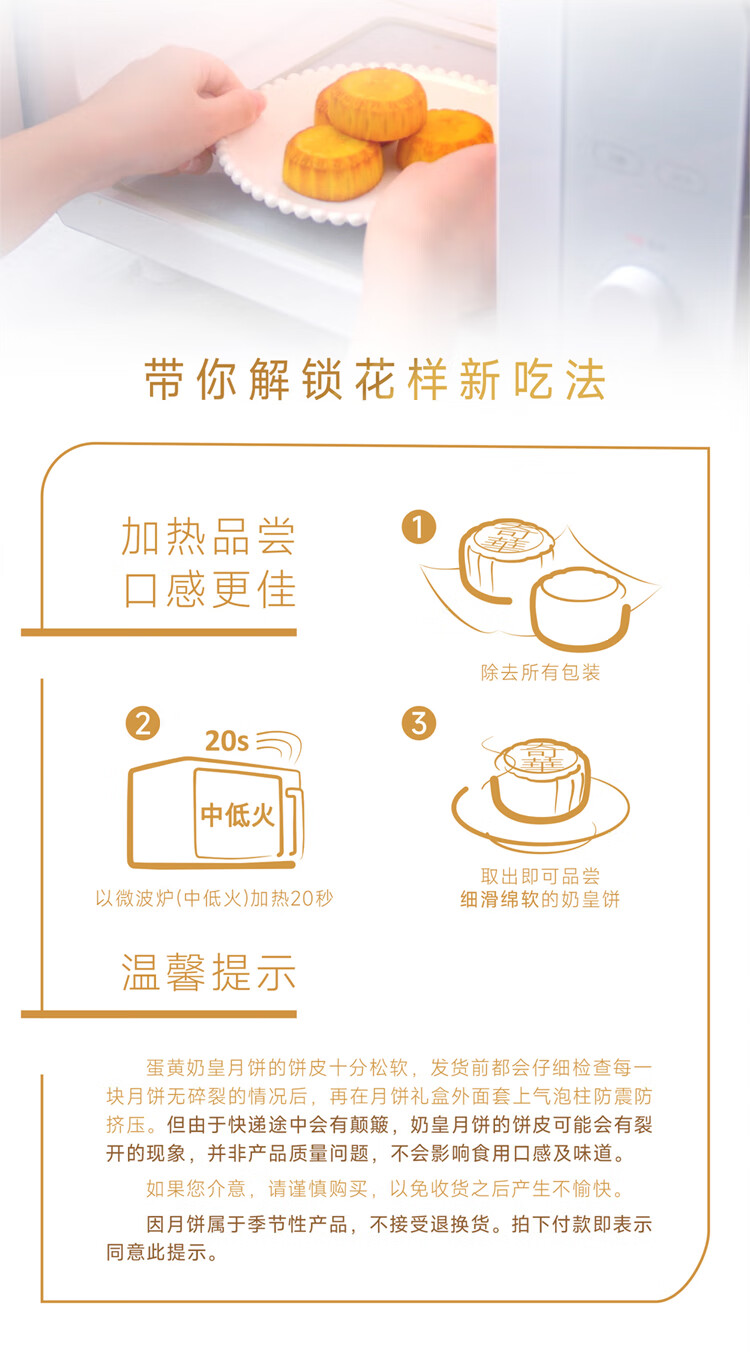 带你解锁花样新吃法

加热品尝
口感更佳

1
奇華
除去所有包装

2
20s
中低火
以微波炉(中低火)加热20秒

3
奇華
取出即可品尝
细滑绵软的奶皇饼

温馨提示

蛋黄奶皇月饼的饼皮十分松软，发货前都会仔细检查每一块月饼无碎裂的情况后，再在月饼礼盒外面套上气泡柱防震防挤压。但由于快递途中会有颠簸，奶皇月饼的饼皮可能会有裂开的现象，并非产品质量问题，不会影响食用口感及味道。

如果您介意，请谨慎购买，以免收货之后产生不愉快。

因月饼属于季节性产品，不接受退换货。拍下付款即表示同意此提示。