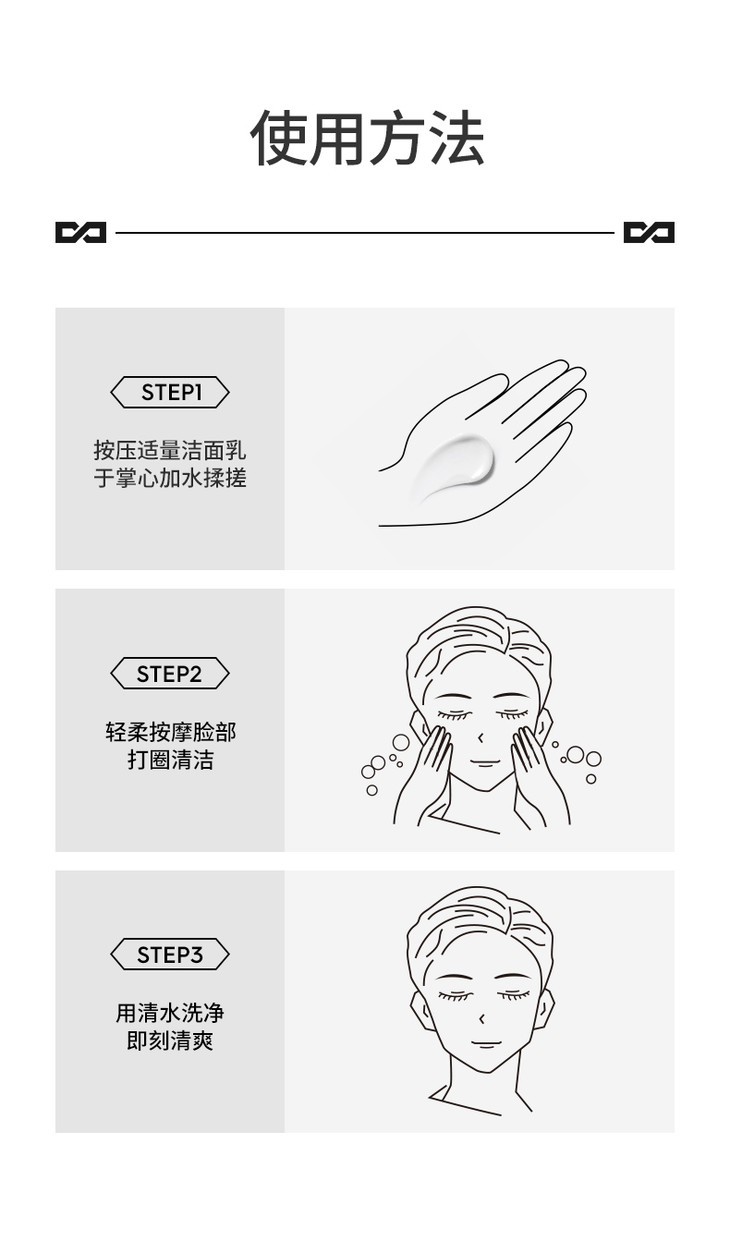 使用方法

STEP1

按压适量洁面乳
于掌心加水揉搓

STEP2

轻柔按摩脸部
打圈清洁

STEP3

用清水洗净
即刻清爽