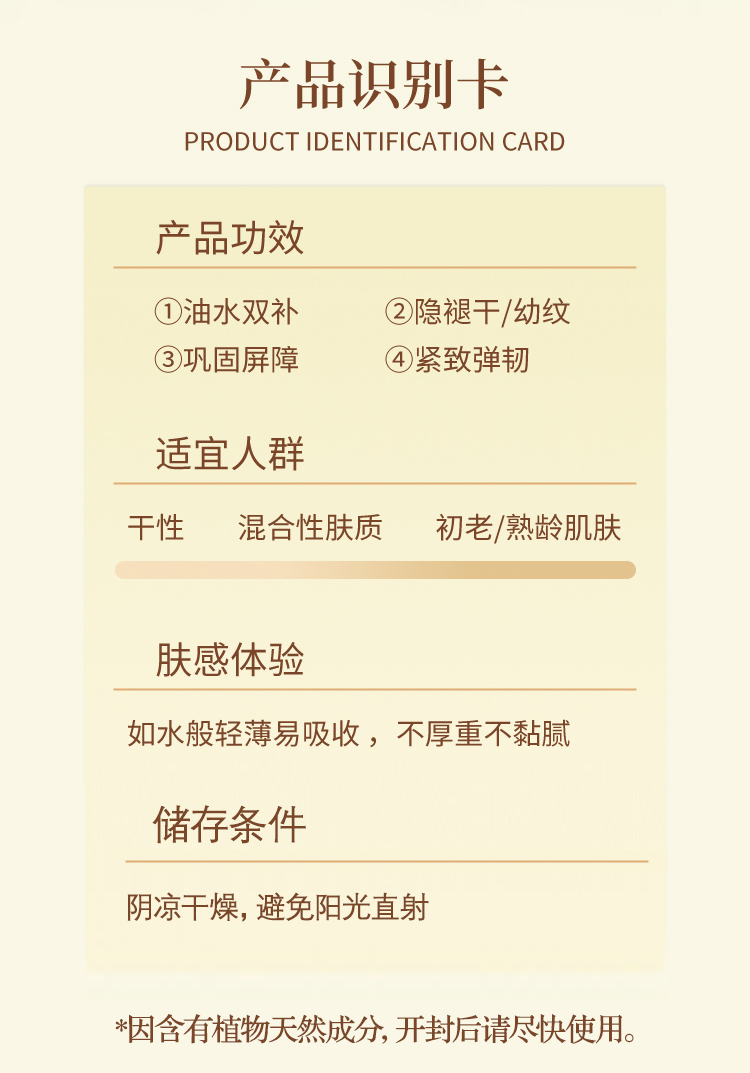 产品识别卡
PRODUCT IDENTIFICATION CARD

产品功效

①油水双补 ②隐褪干/幼纹
③巩固屏障 ④紧致弹韧

适宜人群

干性 混合性肤质 初老/熟龄肌肤

肤感体验

如水般轻薄易吸收，不厚重不黏腻

储存条件

阴凉干燥，避免阳光直射

*因含有植物天然成分，开封后请尽快使用。