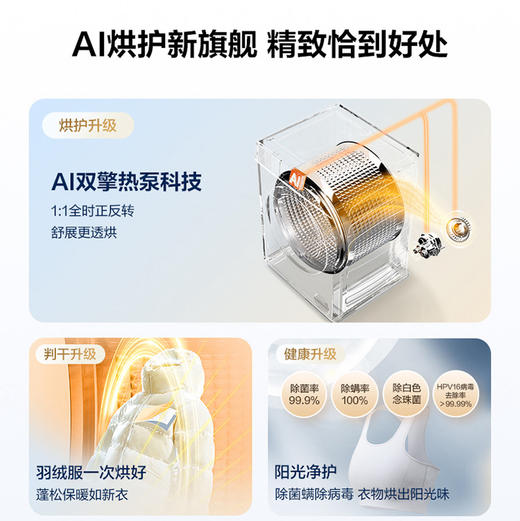 AI烘护新旗舰 精致恰到好处

烘护升级

AI双擎热泵科技

1:1全时正反转
舒展更透烘

AI

判干升级

羽绒服一次烘好

蓬松保暖如新衣

健康升级

除菌率 99.9%

除螨率 100%

除白色念珠菌

HPV16病毒去除率 >99.99%

阳光净护

除菌螨除病毒 衣物烘出阳光味