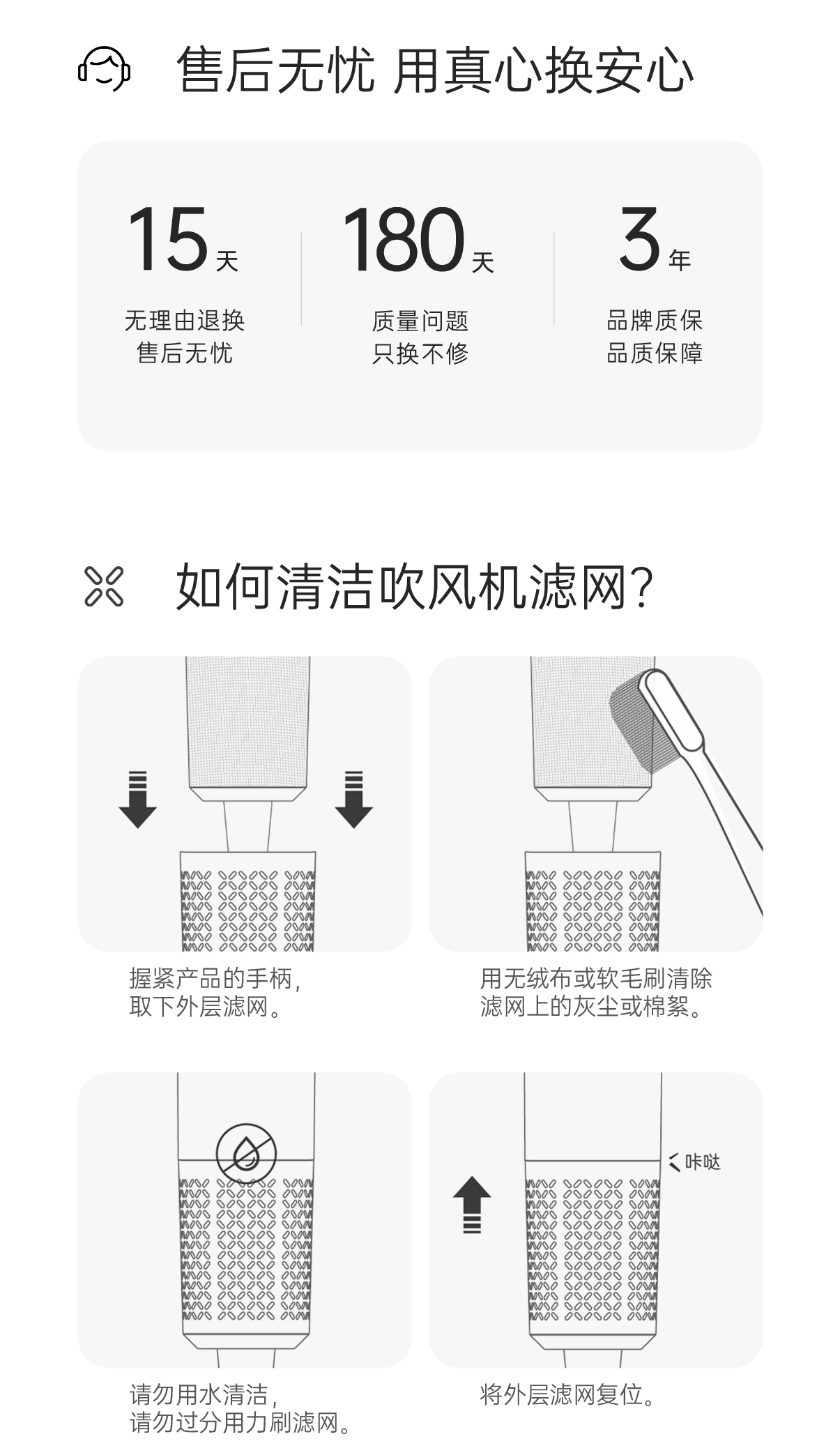 售后无忧 用真心换安心

15天
无理由退换
售后无忧

180天
质量问题
只换不修

3年
品牌质保
品质保障

如何清洁吹风机滤网?

握紧产品的手柄,
取下外层滤网。

用无绒布或软毛刷清除
滤网上的灰尘或棉絮。

请勿用水清洁,
请勿过分用力刷滤网。

咔哒

将外层滤网复位。