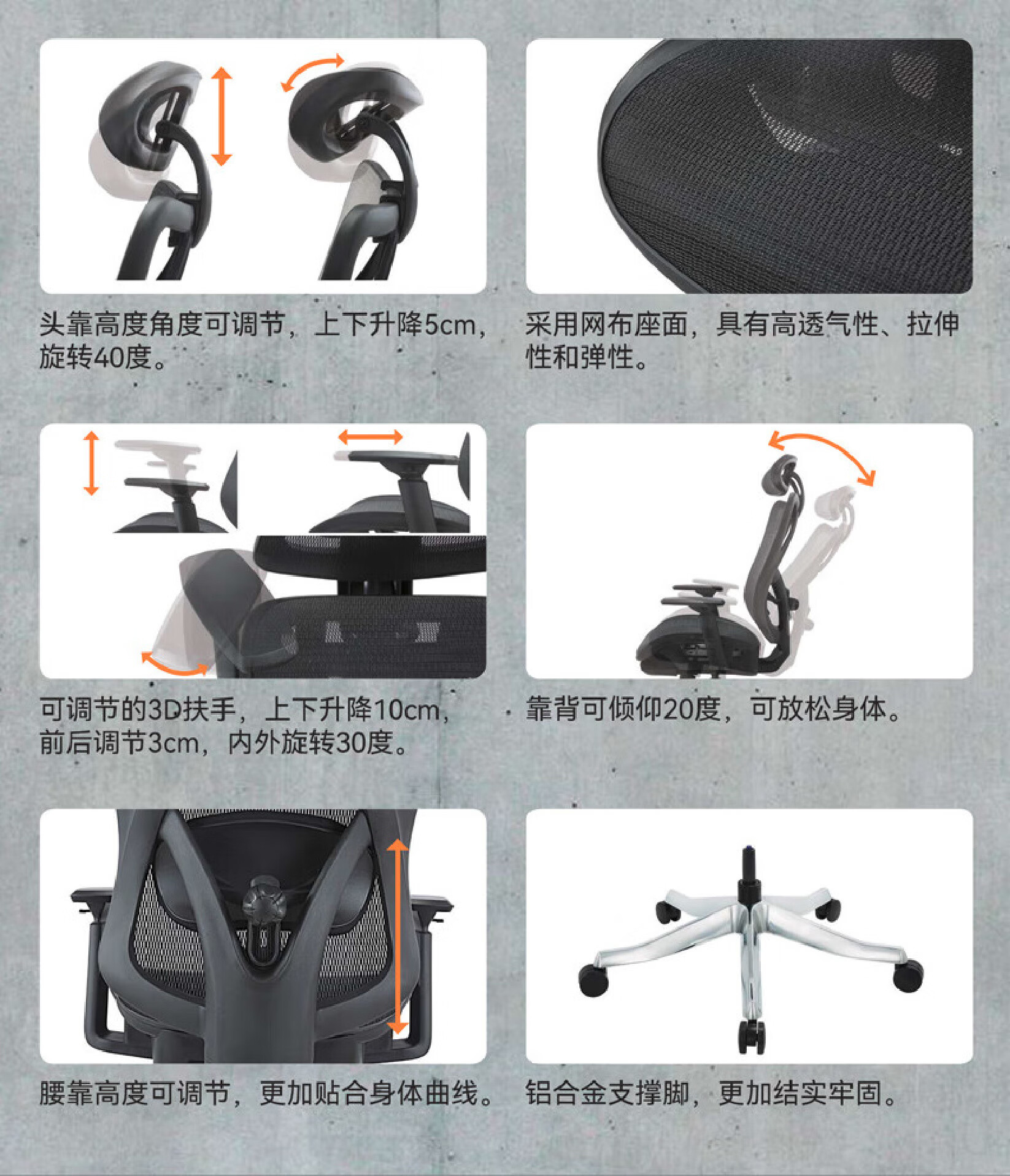 头靠高度角度可调节，上下升降5cm，旋转40度。

采用网布座面，具有高透气性、拉伸性和弹性。

可调节的3D扶手，上下升降10cm，前后调节3cm，内外旋转30度。

靠背可倾仰20度，可放松身体。

腰靠高度可调节，更加贴合身体曲线。

铝合金支撑脚，更加结实牢固。