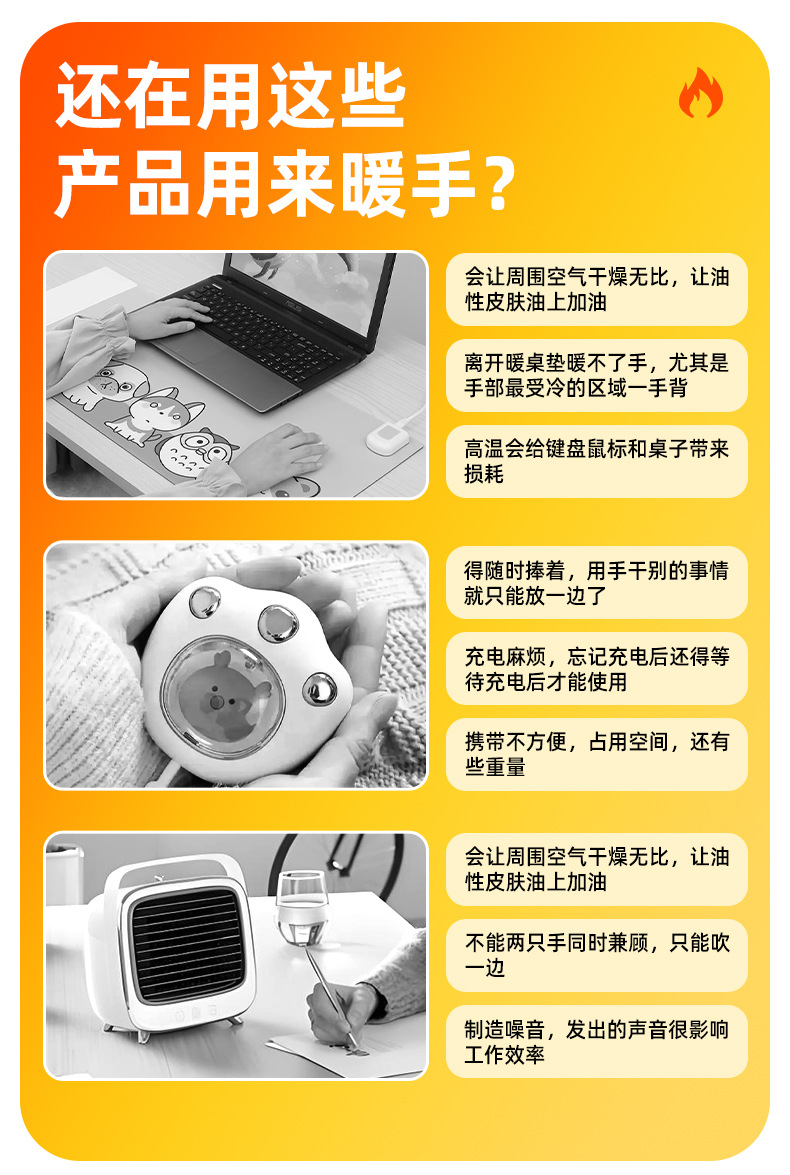 还在用这些
产品用来暖手？

会让周围空气干燥无比，让油性皮肤油上加油

离开暖桌垫暖不了手，尤其是手部最受冷的区域一手背

高温会给键盘鼠标和桌子带来损耗

得随时捧着，用手干别的事情就只能放一边了

充电麻烦，忘记充电后还得等待充电后才能使用

携带不方便，占用空间，还有些重量

会让周围空气干燥无比，让油性皮肤油上加油

不能两只手同时兼顾，只能吹一边

制造噪音，发出的声音很影响工作效率