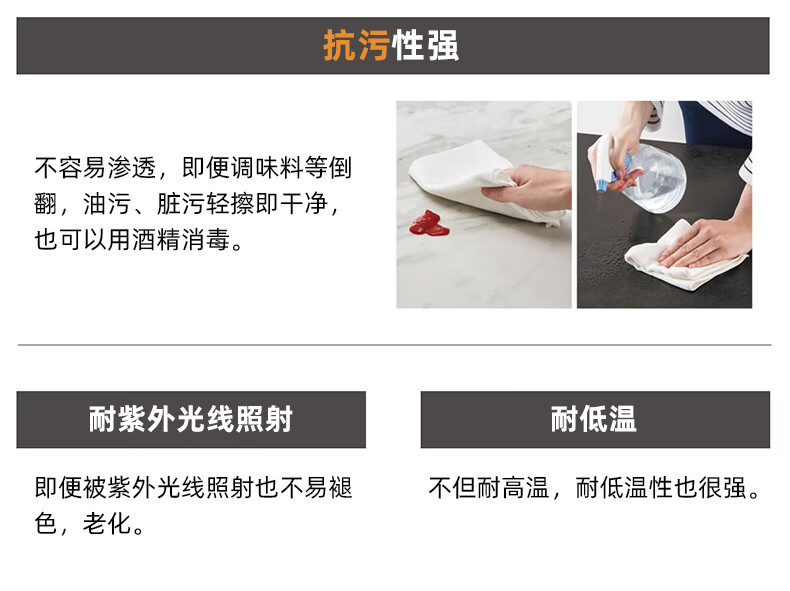 抗污性强

不容易渗透，即便调味料等倒翻，油污、脏污轻擦即干净，也可以用酒精消毒。

耐紫外光线照射

即便被紫外光线照射也不易褪色，老化。

耐低温

不但耐高温，耐低温性也很强。