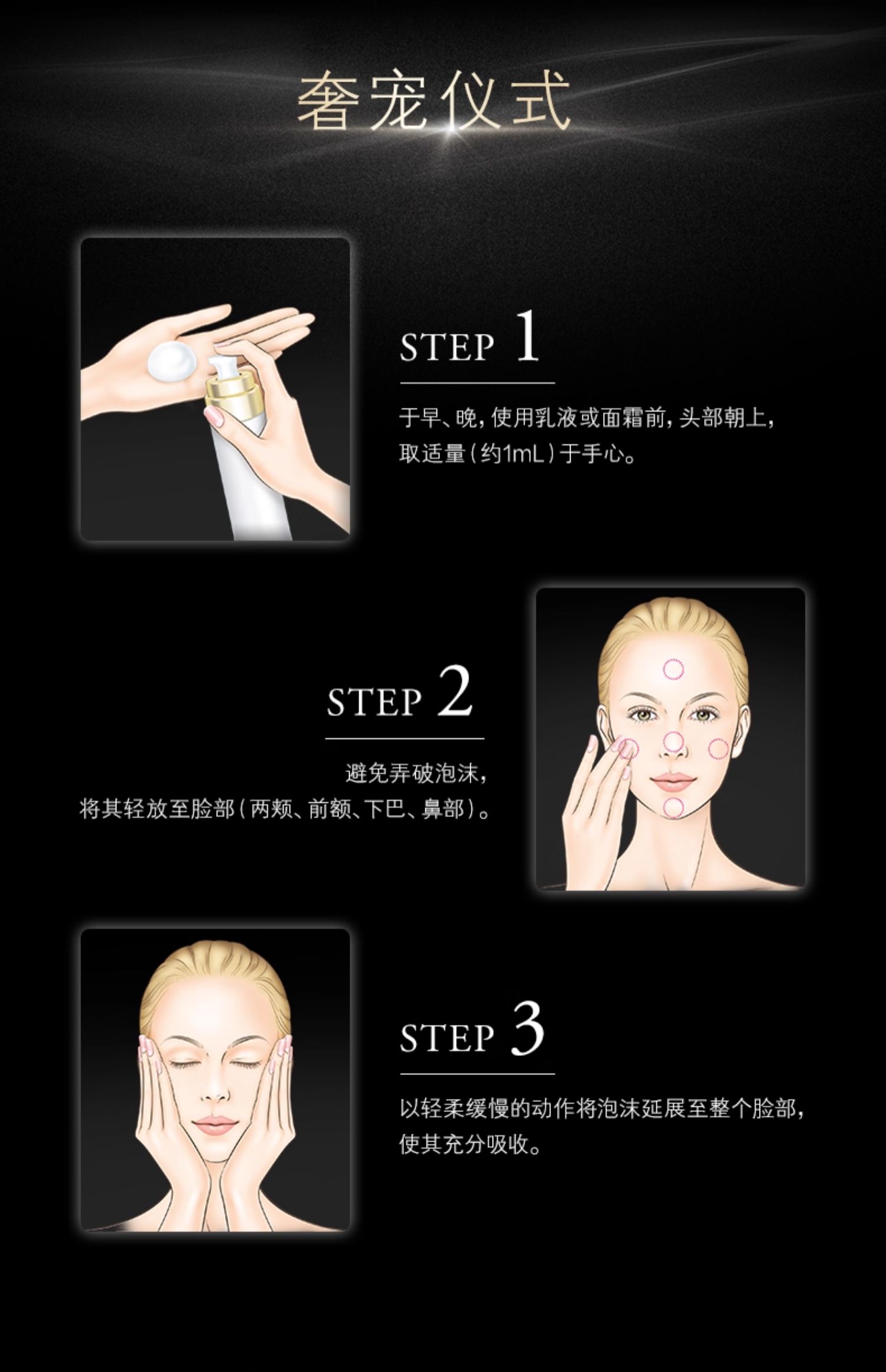 奢宠仪式

STEP 1

于早、晚，使用乳液或面霜前，头部朝上，取适量（约1mL）于手心。

STEP 2

避免弄破泡沫，将其轻放至脸部（两颊、前额、下巴、鼻部）。

STEP 3

以轻柔缓慢的动作将泡沫延展至整个脸部，使其充分吸收。