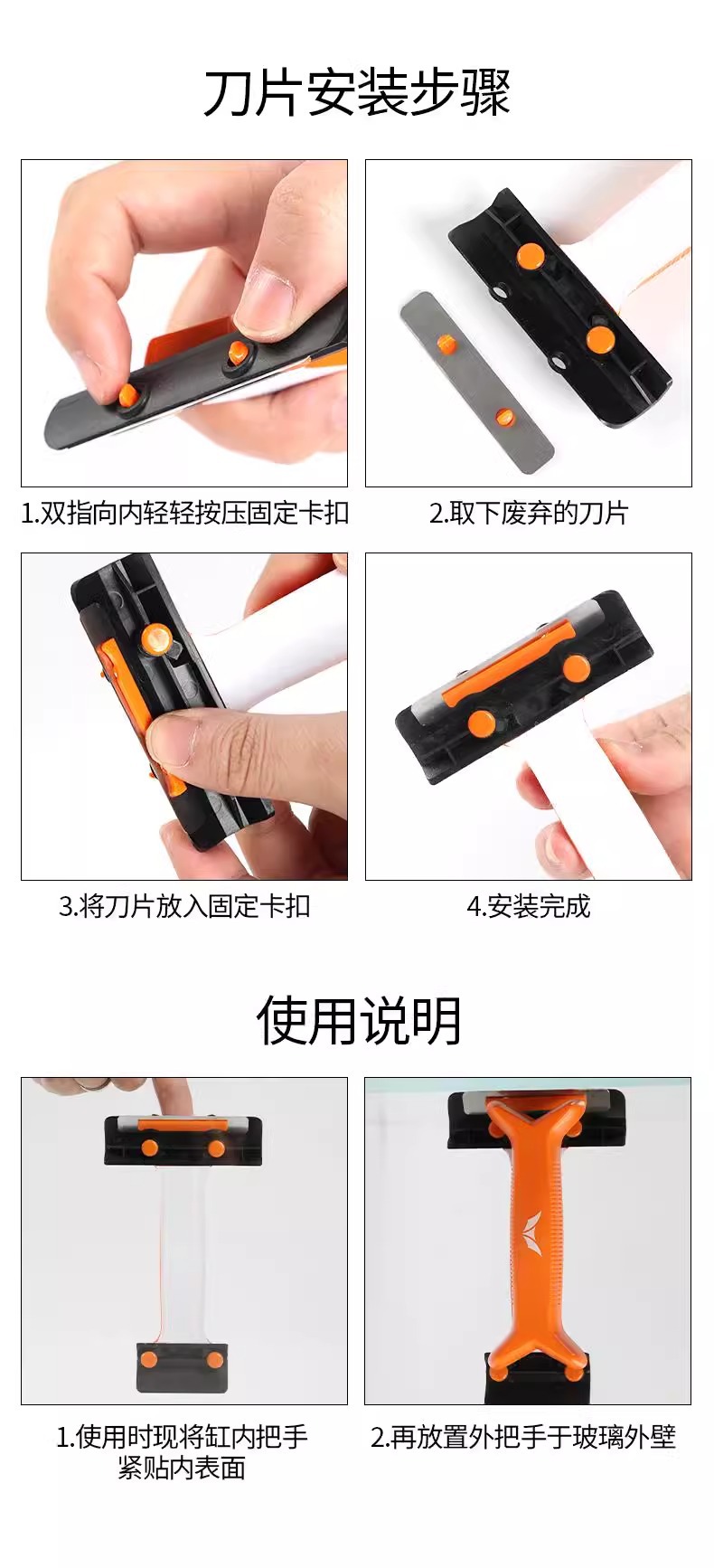 刀片安装步骤

1.双指向内轻轻按压固定卡扣

2.取下废弃的刀片

3.将刀片放入固定卡扣

4.安装完成

使用说明

1.使用时现将缸内把手紧贴内表面

2.再放置外把手于玻璃外壁