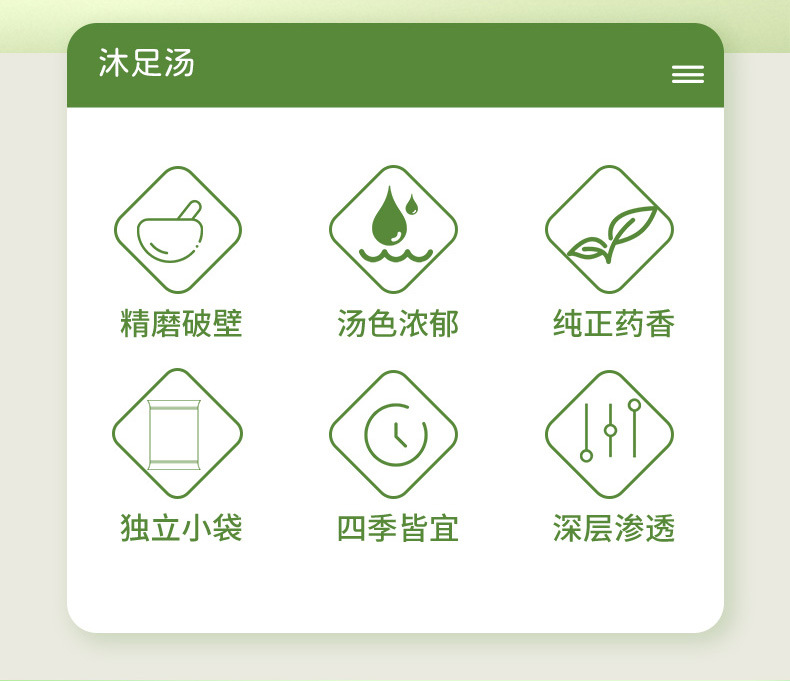 沐足汤

精磨破壁

汤色浓郁

纯正药香

独立小袋

四季皆宜

深层渗透