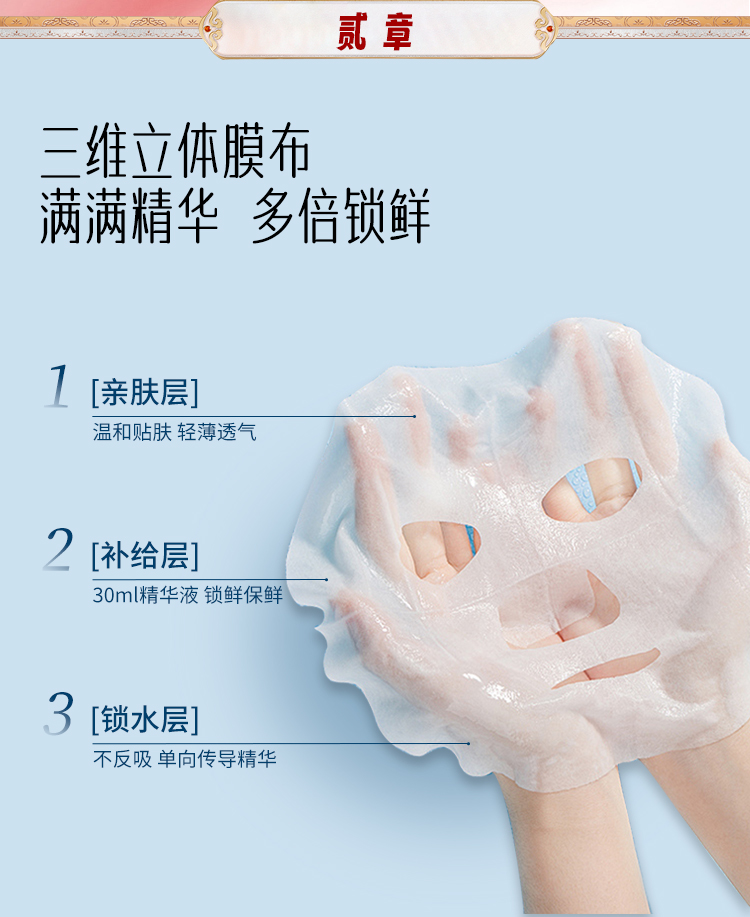 贰章

三维立体膜布
满满精华 多倍锁鲜

1 [亲肤层]
温和贴肤 轻薄透气

2 [补给层]
30ml精华液 锁鲜保鲜

3 [锁水层]
不反吸 单向传导精华