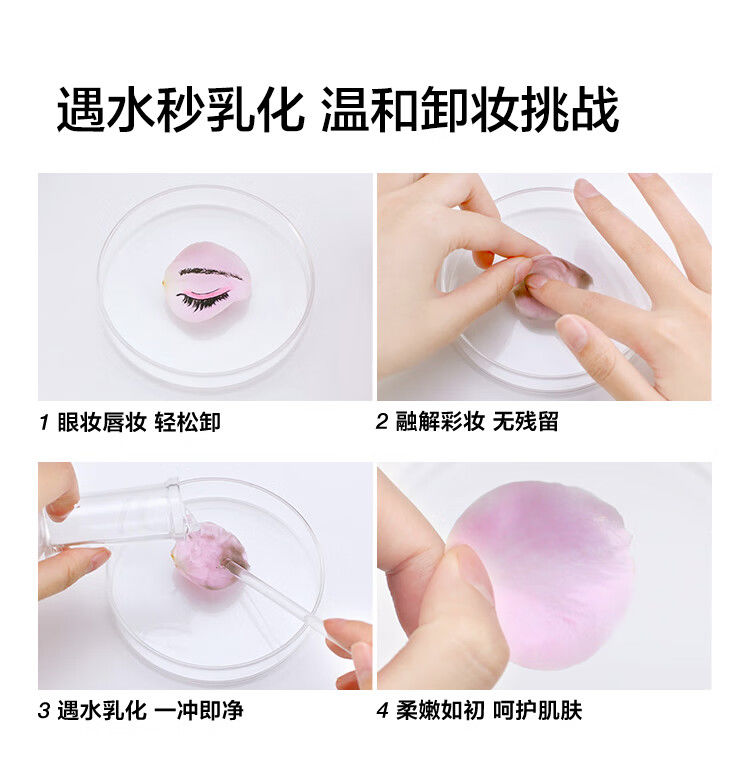 遇水秒乳化 温和卸妆挑战

1 眼妆唇妆 轻松卸

2 融解彩妆 无残留

3 遇水乳化 一冲即净

4 柔嫩如初 呵护肌肤