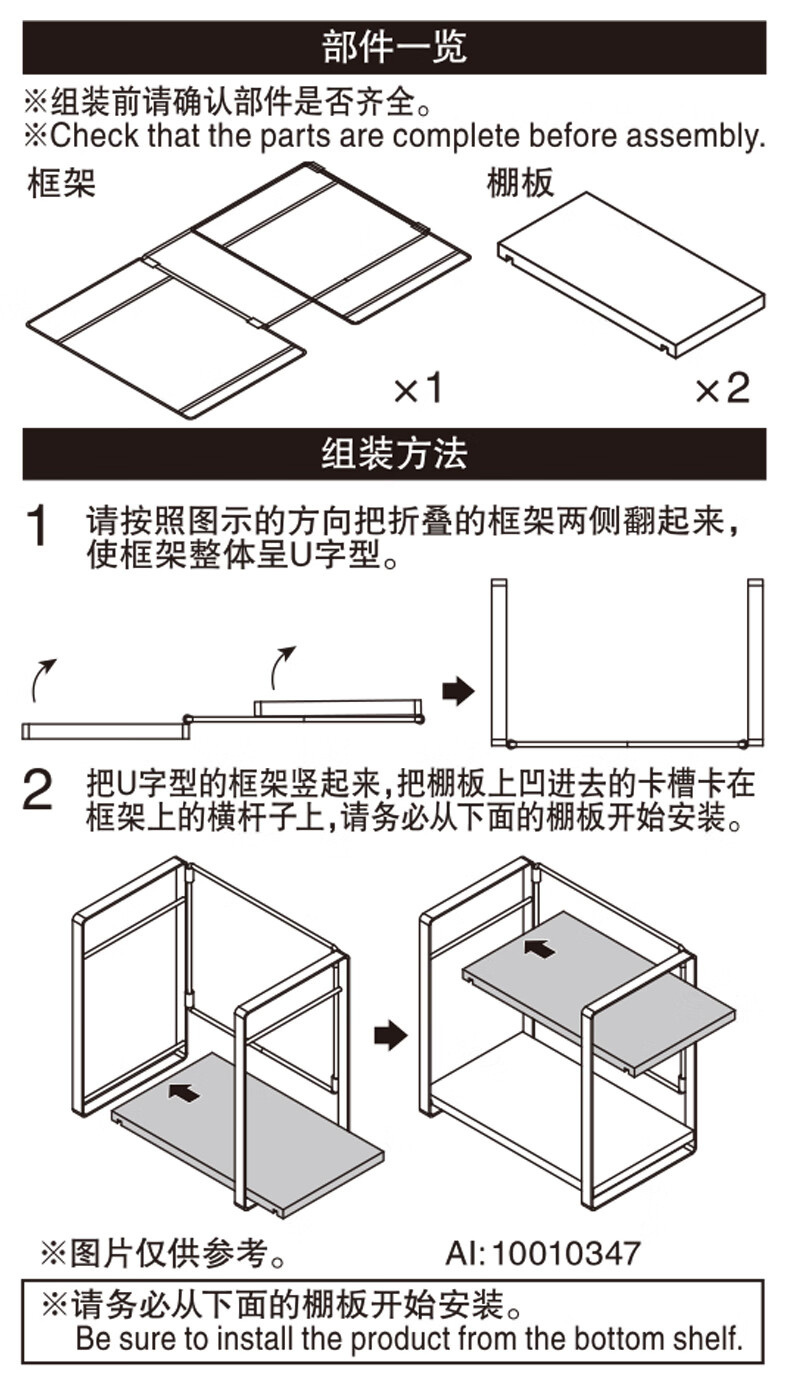 部件一览

※组装前请确认部件是否齐全。
※Check that the parts are complete before assembly.

框架

×1

棚板

×2

组装方法

1 请按照图示的方向把折叠的框架两侧翻起来，使框架整体呈U字型。

2 把U字型的框架竖起来，把棚板上凹进去的卡槽卡在框架上的横杆子上，请务必从下面的棚板开始安装。

※图片仅供参考。 AI:10010347

※请务必从下面的棚板开始安装。
Be sure to install the product from the bottom shelf.