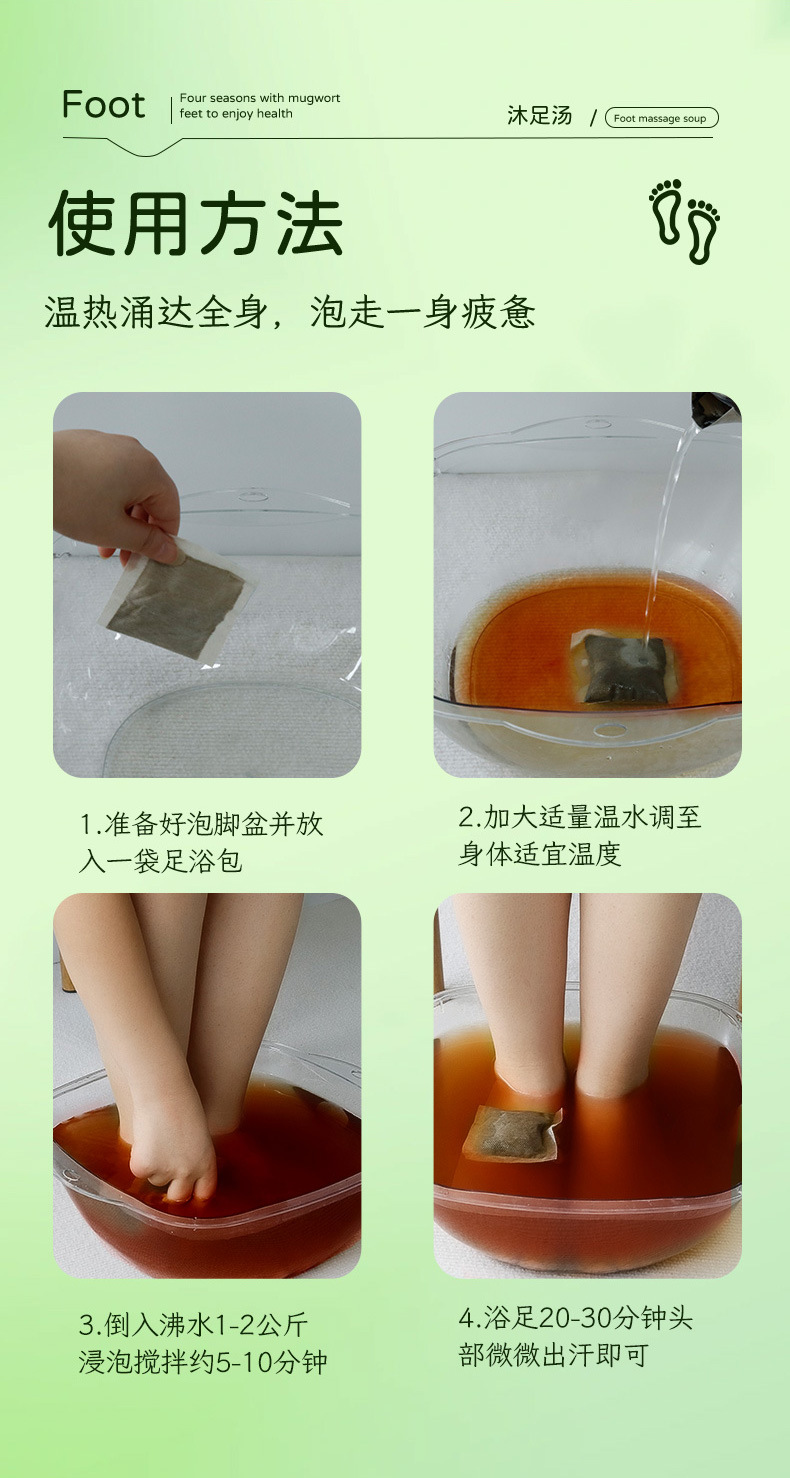 Foot
Four seasons with mugwort feet to enjoy health

沐足汤 / Foot massage soup

使用方法

温热涌达全身，泡走一身疲惫

1.准备好泡脚盆并放入一袋足浴包

2.加大适量温水调至身体适宜温度

3.倒入沸水1-2公斤浸泡搅拌约5-10分钟

4.浴足20-30分钟头部微微出汗即可