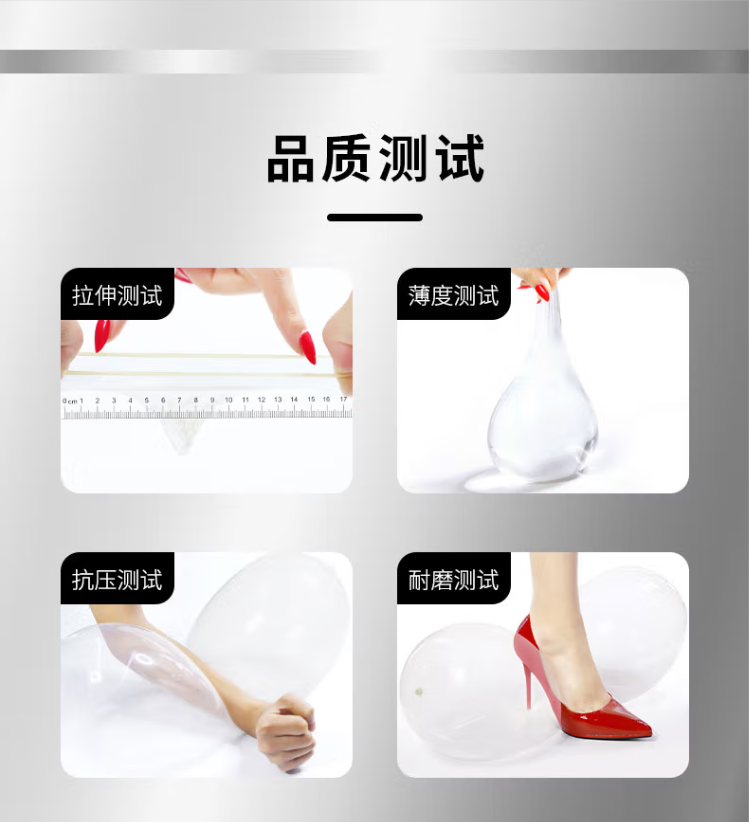 品质测试

拉伸测试

0cm 1 2 3 4 5 6 7 8 9 10 11 12 13 14 15 16 17

薄度测试

抗压测试

耐磨测试