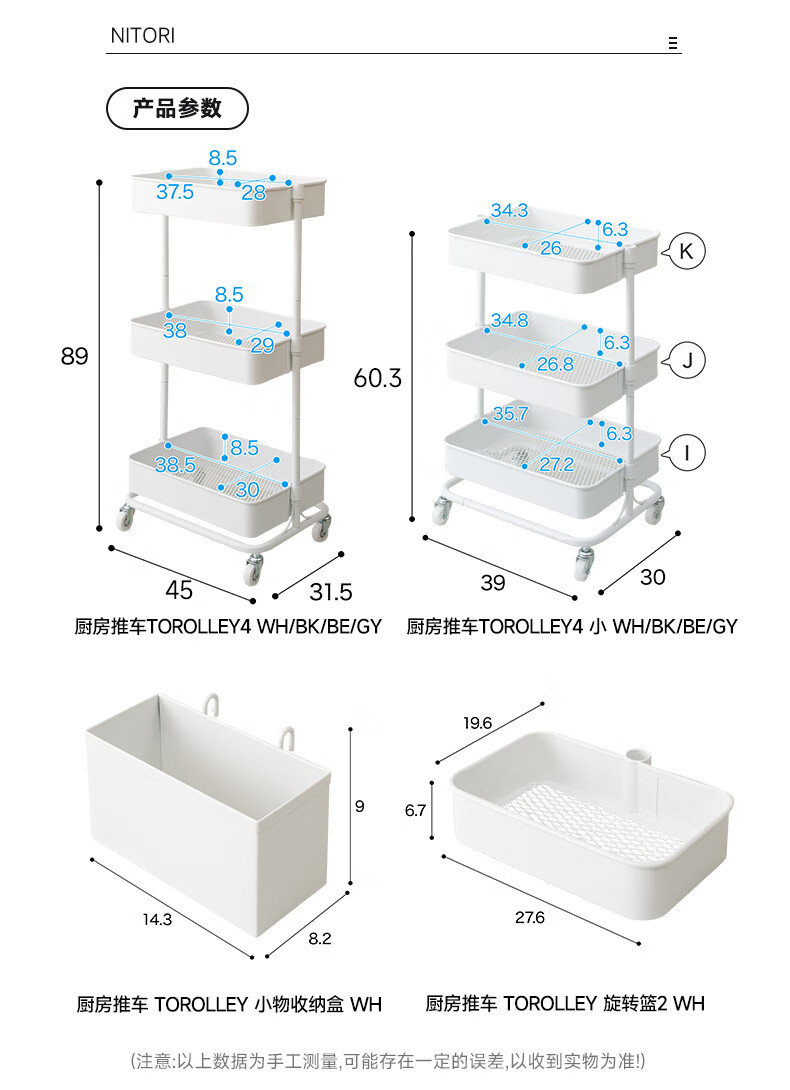 NITORI

产品参数

8.5
37.5
28
8.5
38
29
8.5
38.5
30
89
45
31.5

厨房推车TOROLLEY4 WH/BK/BE/GY

34.3
6.3
26
K
34.8
6.3
26.8
J
35.7
6.3
27.2
I
60.3
39
30

厨房推车TOROLLEY4 小 WH/BK/BE/GY

9
14.3
8.2

厨房推车 TOROLLEY 小物收纳盒 WH

19.6
6.7
27.6

厨房推车 TOROLLEY 旋转篮2 WH

(注意:以上数据为手工测量,可能存在一定的误差,以收到实物为准!)