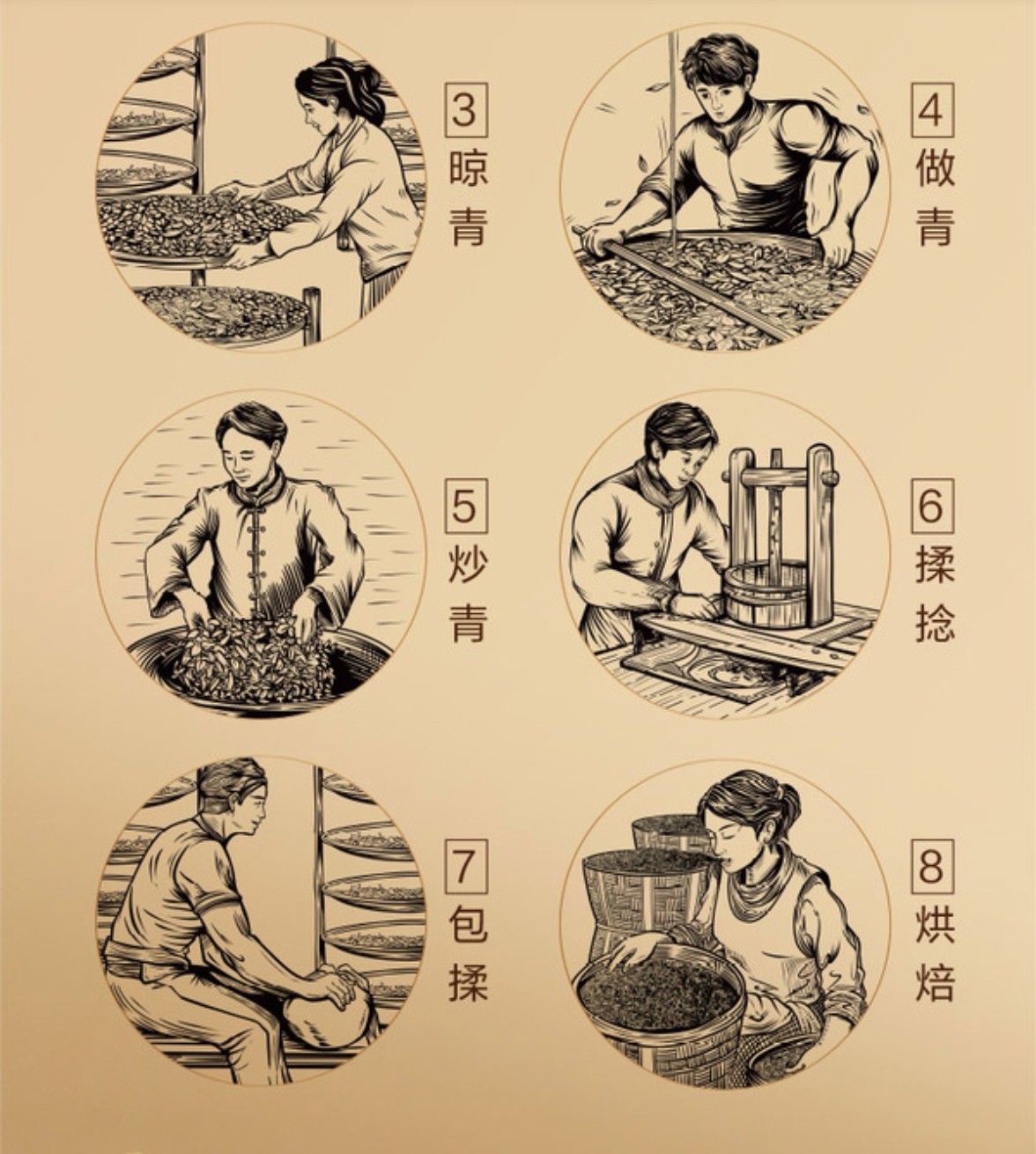 3 晾青

4 做青

5 炒青

6 揉捻

7 包揉

8 烘焙