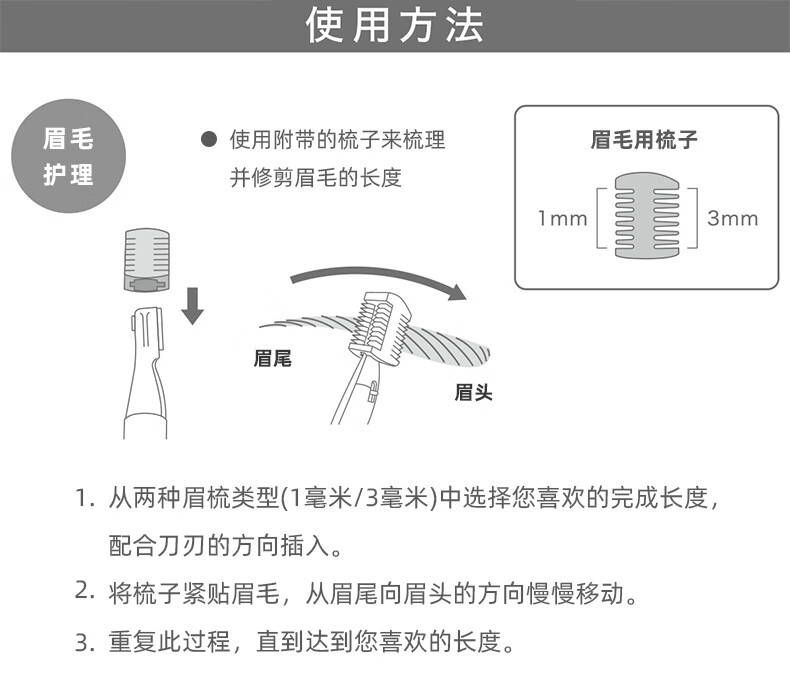 使用方法

眉毛护理

● 使用附带的梳子来梳理并修剪眉毛的长度

眉毛用梳子

1mm

3mm

眉尾

眉头

1. 从两种眉梳类型(1毫米/3毫米)中选择您喜欢的完成长度，配合刀刃的方向插入。

2. 将梳子紧贴眉毛，从眉尾向眉头的方向慢慢移动。

3. 重复此过程，直到达到您喜欢的长度。