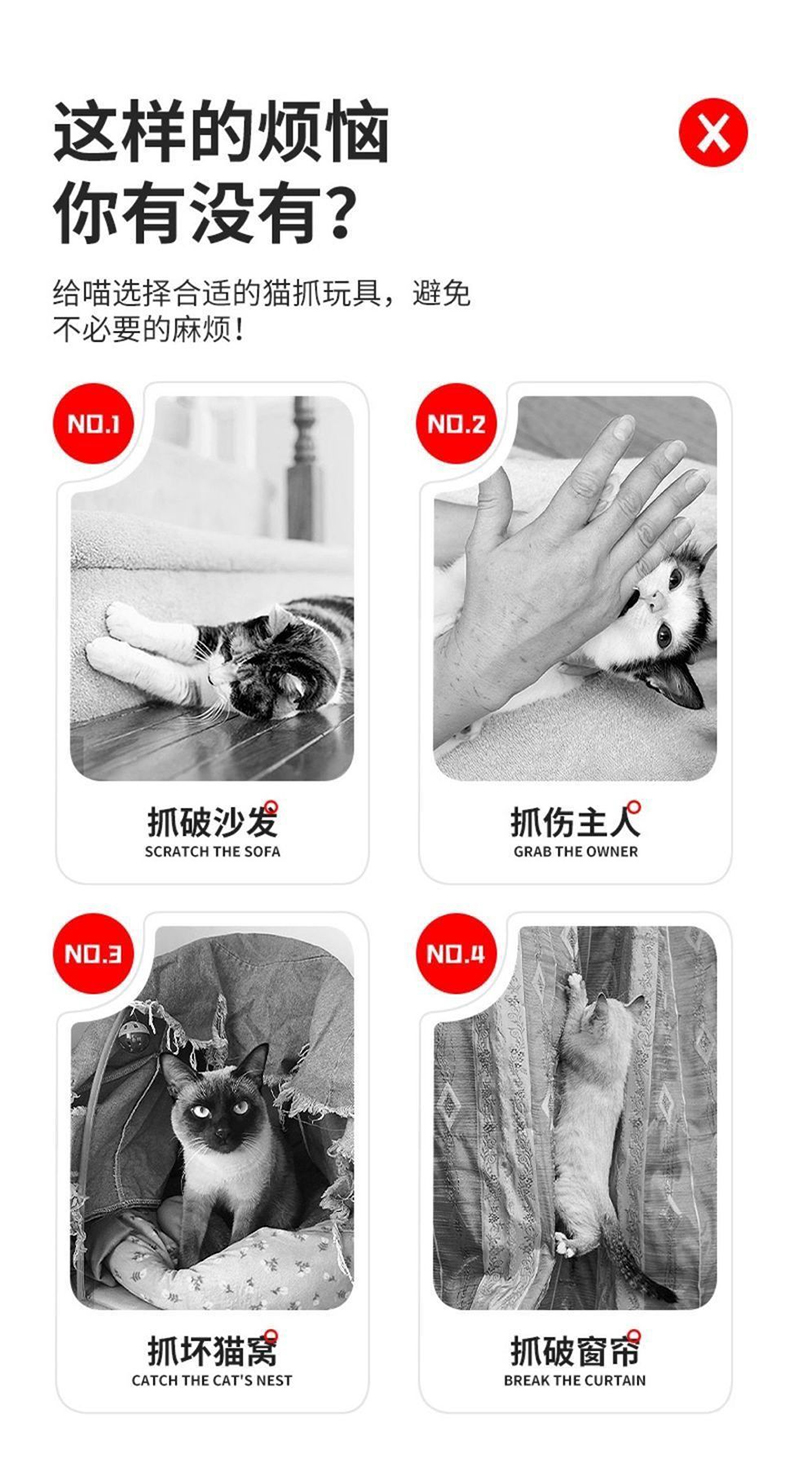 这样的烦恼
你有没有？

给喵选择合适的猫抓玩具，避免不必要的麻烦！

NO.1

抓破沙发
SCRATCH THE SOFA

NO.2

抓伤主人
GRAB THE OWNER

NO.3

抓坏猫窝
CATCH THE CAT'S NEST

NO.4

抓破窗帘
BREAK THE CURTAIN