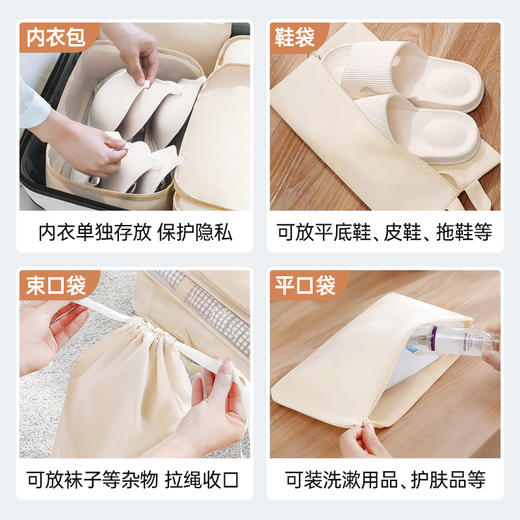 内衣包

内衣单独存放 保护隐私

鞋袋

可放平底鞋、皮鞋、拖鞋等

束口袋

可放袜子等杂物 拉绳收口

平口袋

可装洗漱用品、护肤品等