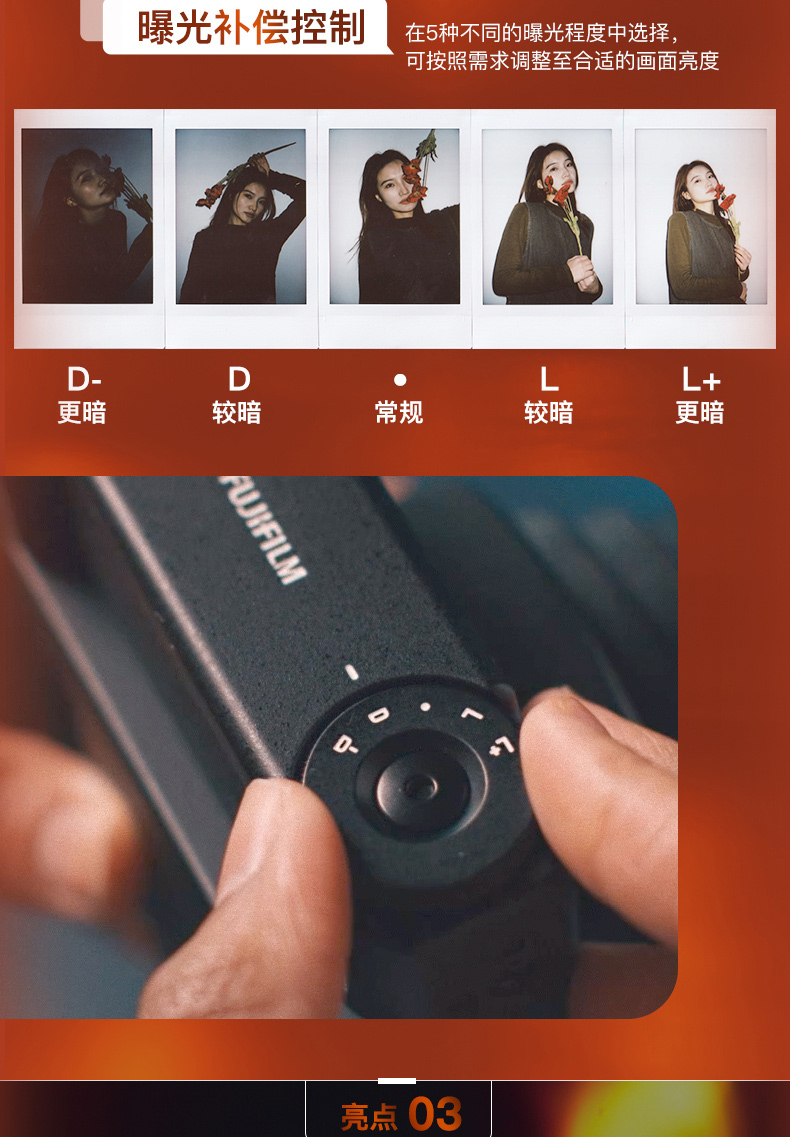 曝光补偿控制

在5种不同的曝光程度中选择，可按照需求调整至合适的画面亮度

D-
更暗

D
较暗

•
常规

L
较暗

L+
更暗

FUJIFILM

D- D • L L+

亮点 03