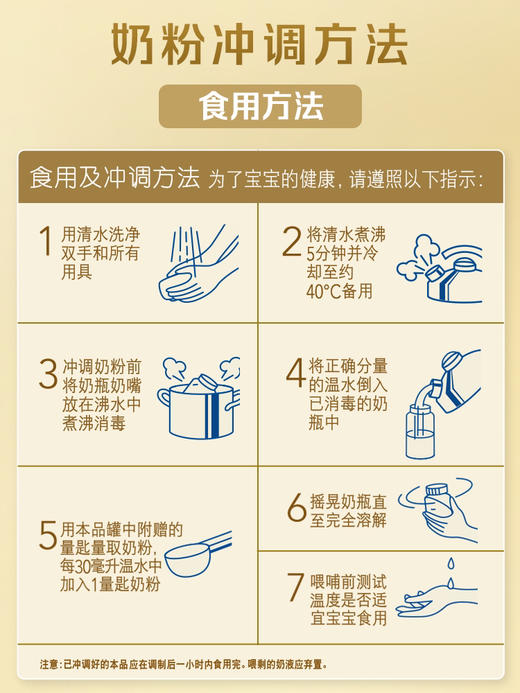 奶粉冲调方法

食用方法

食用及冲调方法 为了宝宝的健康，请遵照以下指示：

1 用清水洗净双手和所有用具

2 将清水煮沸5分钟并冷却至约40°C备用

3 冲调奶粉前将奶瓶奶嘴放在沸水中煮沸消毒

4 将正确分量的温水倒入已消毒的奶瓶中

5 用本品罐中附赠的量匙量取奶粉，每30毫升温水中加入1量匙奶粉

6 摇晃奶瓶直至完全溶解

7 喂哺前测试温度是否适宜宝宝食用

注意：已冲调好的本品应在调制后一小时内食用完。喂剩的奶液应弃置。