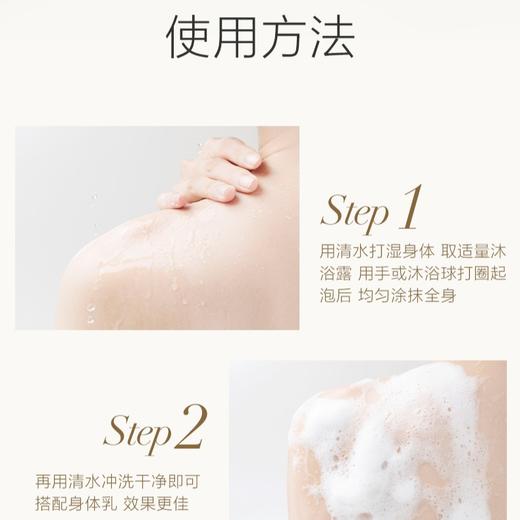 使用方法

Step 1

用清水打湿身体 取适量沐浴露 用手或沐浴球打圈起泡后 均匀涂抹全身

Step 2

再用清水冲洗干净即可
搭配身体乳 效果更佳