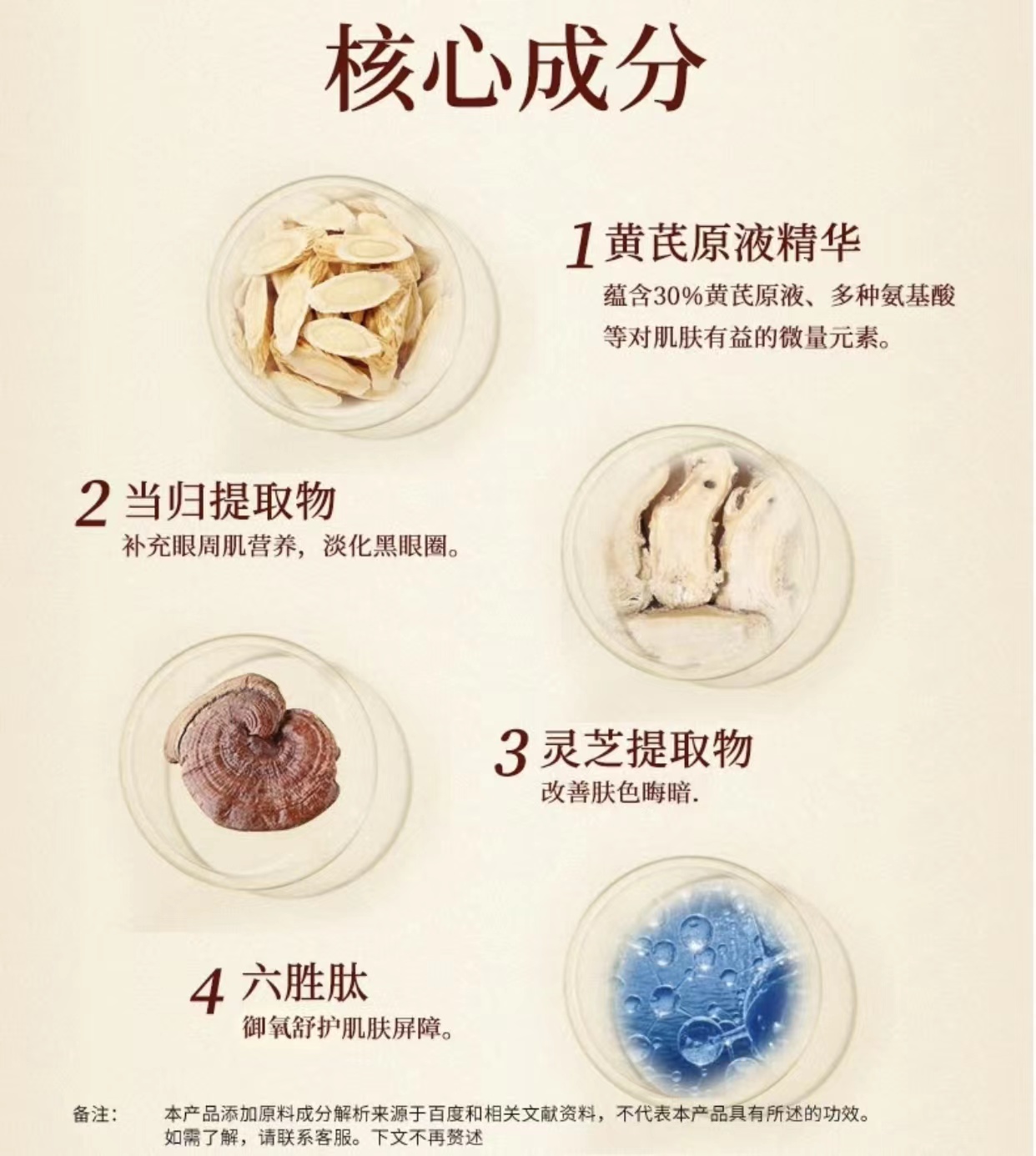 核心成分

1 黄芪原液精华
蕴含30%黄芪原液、多种氨基酸等对肌肤有益的微量元素。

2 当归提取物
补充眼周肌营养，淡化黑眼圈。

3 灵芝提取物
改善肤色晦暗.

4 六胜肽
御氧舒护肌肤屏障。

备注： 本产品添加原料成分解析来源于百度和相关文献资料，不代表本产品具有所述的功效。如需了解，请联系客服。下文不再赘述