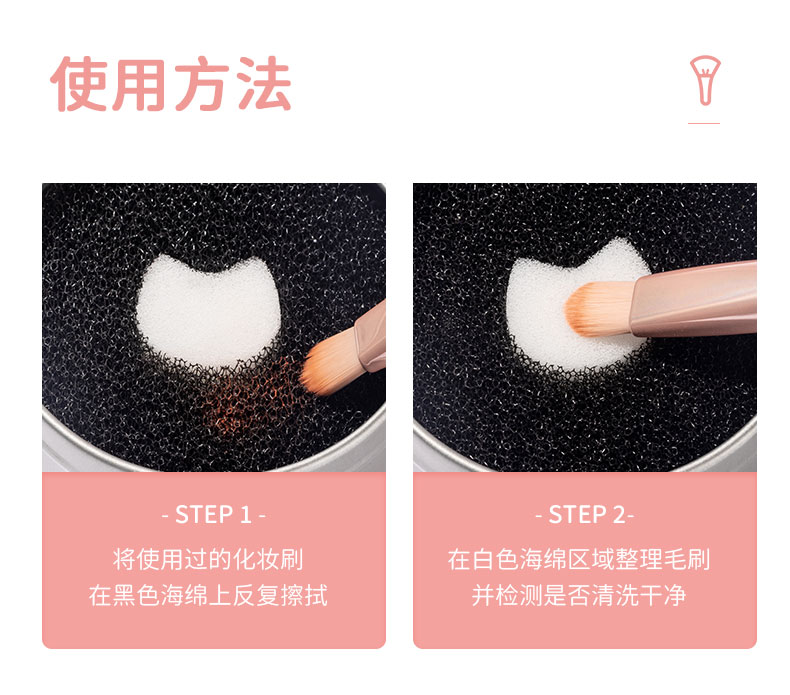 使用方法

- STEP 1 -

将使用过的化妆刷
在黑色海绵上反复擦拭

- STEP 2-

在白色海绵区域整理毛刷
并检测是否清洗干净