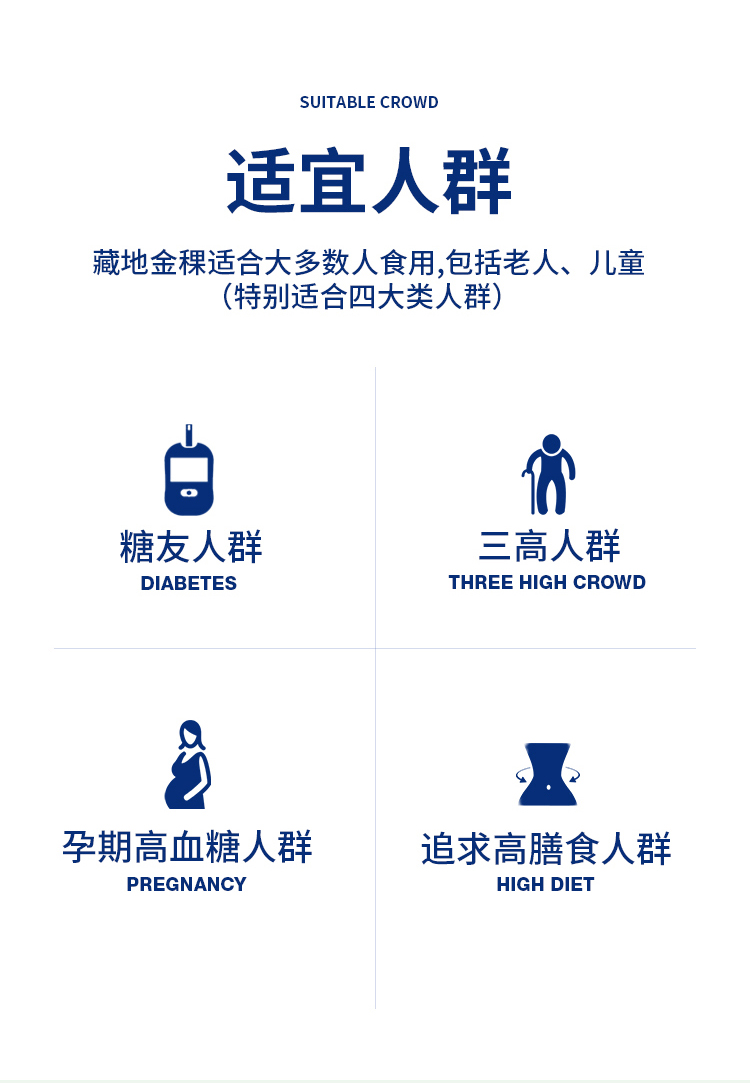 SUITABLE CROWD

适宜人群

藏地金稞适合大多数人食用,包括老人、儿童
(特别适合四大类人群)

糖友人群
DIABETES

三高人群
THREE HIGH CROWD

孕期高血糖人群
PREGNANCY

追求高膳食人群
HIGH DIET