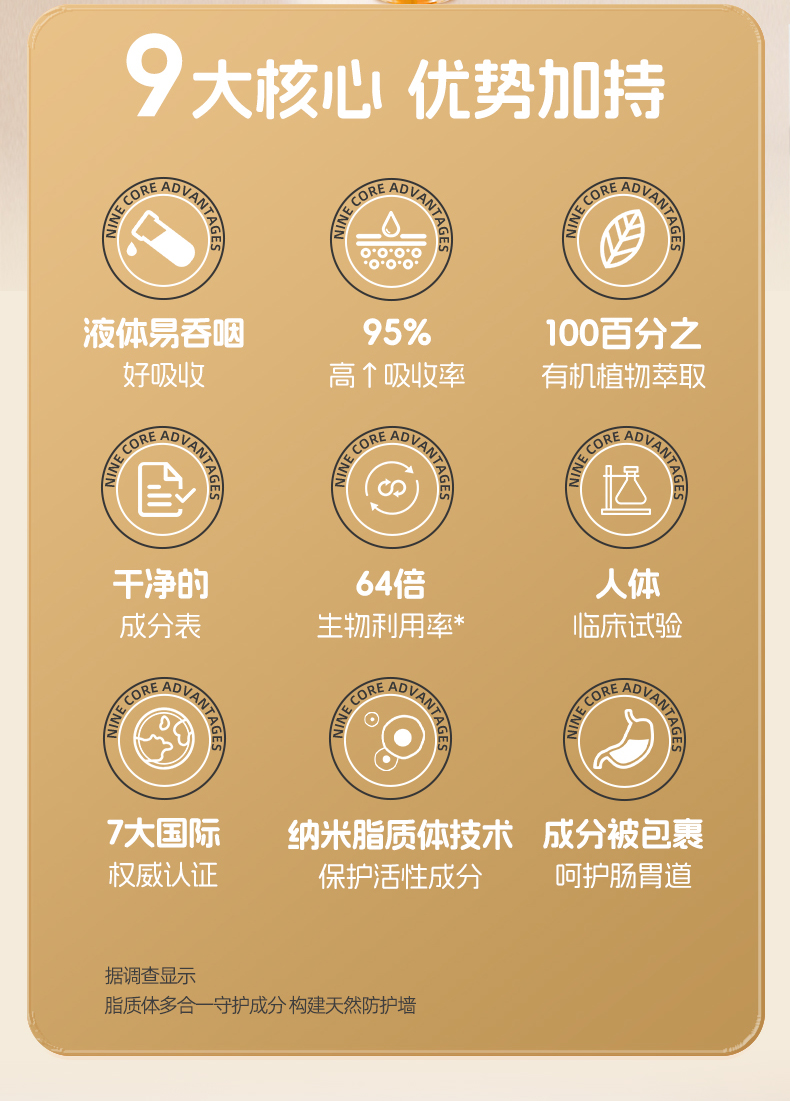 9大核心 优势加持

NINE CORE ADVANTAGES
液体易吞咽
好吸收

NINE CORE ADVANTAGES
95%
高↑吸收率

NINE CORE ADVANTAGES
100百分之
有机植物萃取

NINE CORE ADVANTAGES
干净的
成分表

NINE CORE ADVANTAGES
64倍
生物利用率*

NINE CORE ADVANTAGES
人体
临床试验

NINE CORE ADVANTAGES
7大国际
权威认证

NINE CORE ADVANTAGES
纳米脂质体技术
保护活性成分

NINE CORE ADVANTAGES
成分被包裹
呵护肠胃道

据调查显示
脂质体多合一守护成分 构建天然防护墙