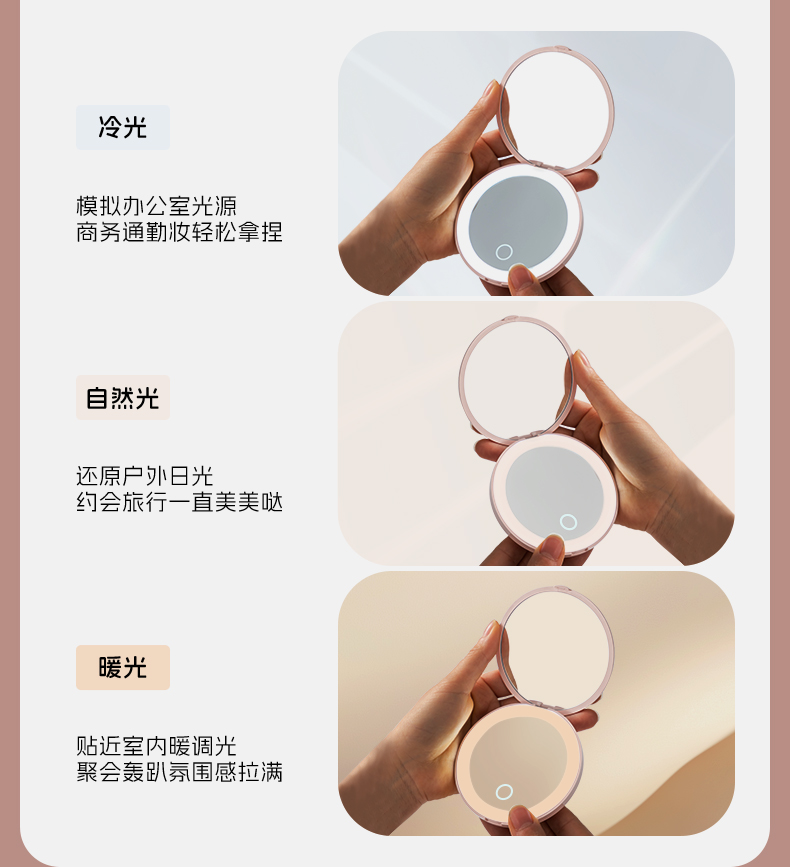 冷光

模拟办公室光源
商务通勤妆轻松拿捏

自然光

还原户外日光
约会旅行一直美美哒

暖光

贴近室内暖调光
聚会轰趴氛围感拉满