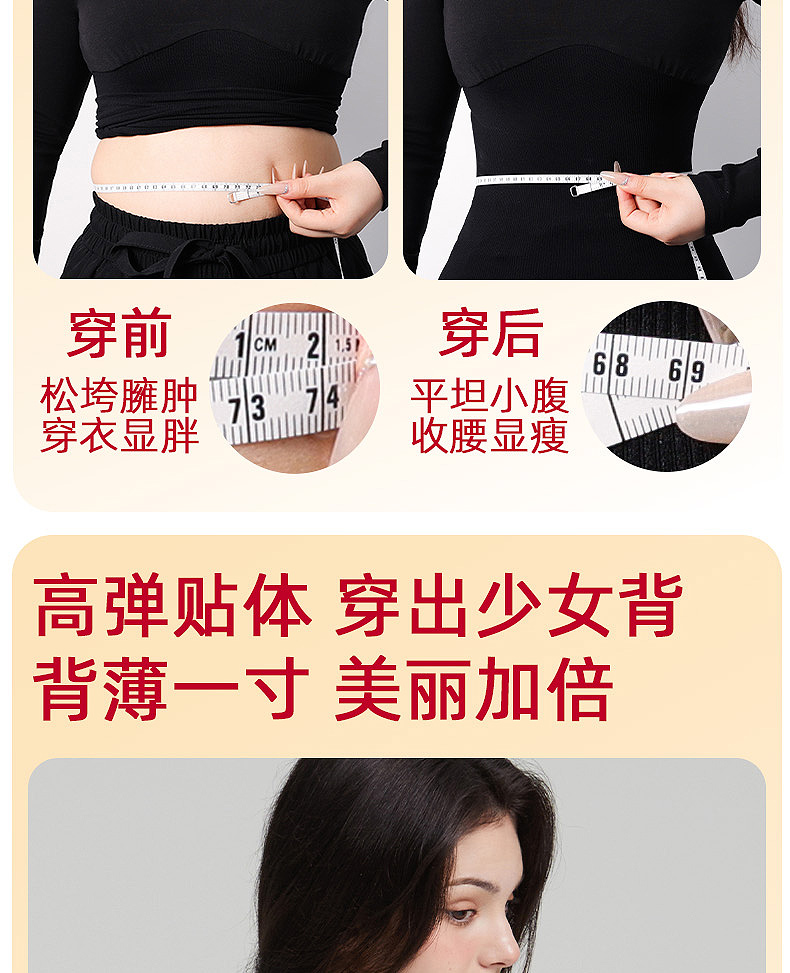 穿前
松垮臃肿
穿衣显胖

1 CM 2 1.5
73 74

穿后
平坦小腹
收腰显瘦

68 69

高弹贴体 穿出少女背
背薄一寸 美丽加倍